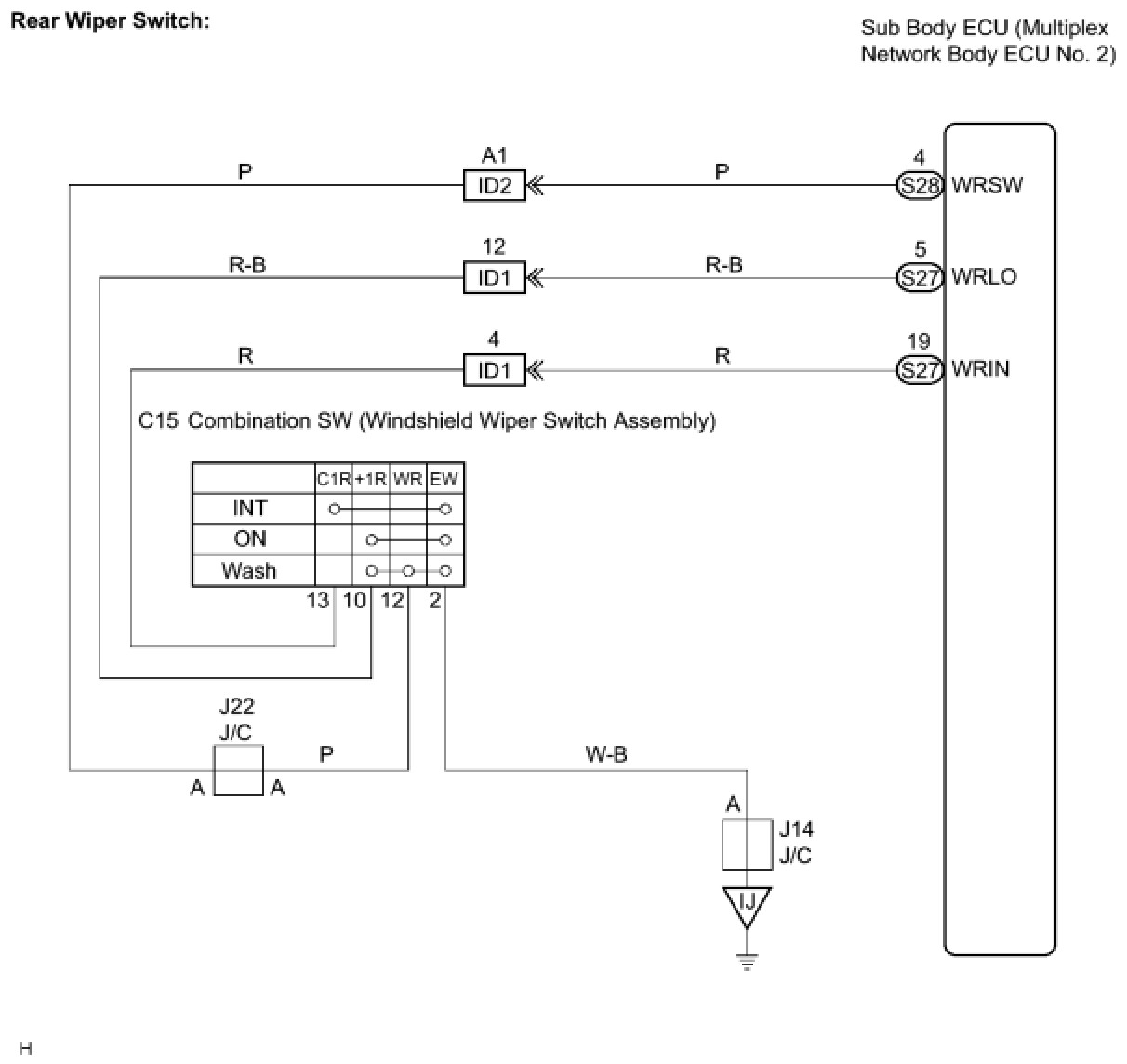 Rear Wiper Switch:

Sub Body ECU (Multiplex Network Body ECU No. 2)

P
A1
ID2
P
4
S28
WRSW

R-B
12
ID1
R-B
5
S27
WRLO

R
4
ID1
R
19
S27
WRIN

C15 Combination SW (Windshield Wiper Switch Assembly)

|  | C1R | +1R | WR | EW |
|---|---|---|---|---|
| INT |  |  |  |  |
| ON |  |  |  |  |
| Wash |  |  |  |  |

13 10 12 2

J22
J/C
A A
P

W-B
A
J14
J/C
IJ

H