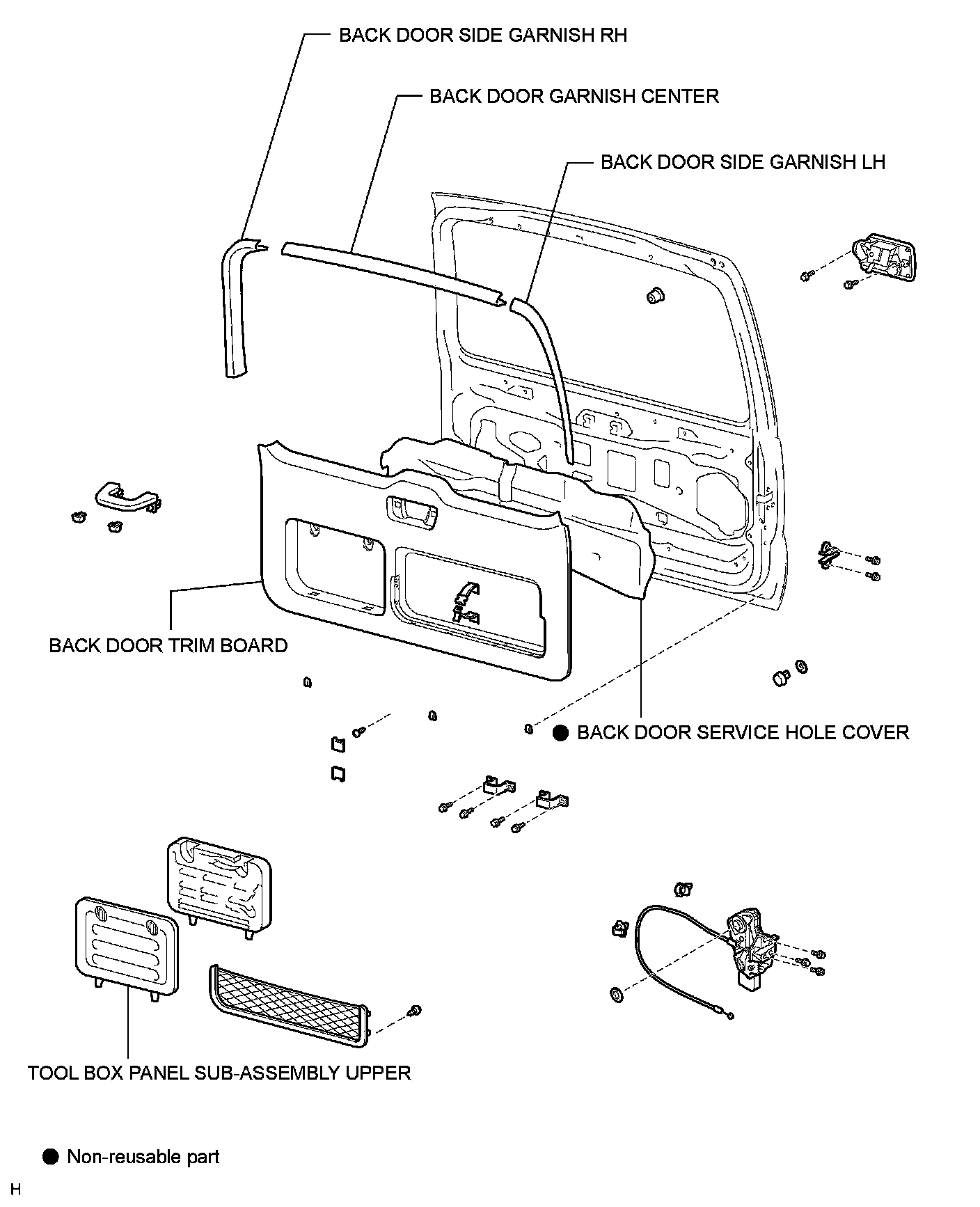 BACK DOOR SIDE GARNISH RH

BACK DOOR GARNISH CENTER

BACK DOOR SIDE GARNISH LH

BACK DOOR TRIM BOARD

● BACK DOOR SERVICE HOLE COVER

TOOL BOX PANEL SUB-ASSEMBLY UPPER

● Non-reusable part

H