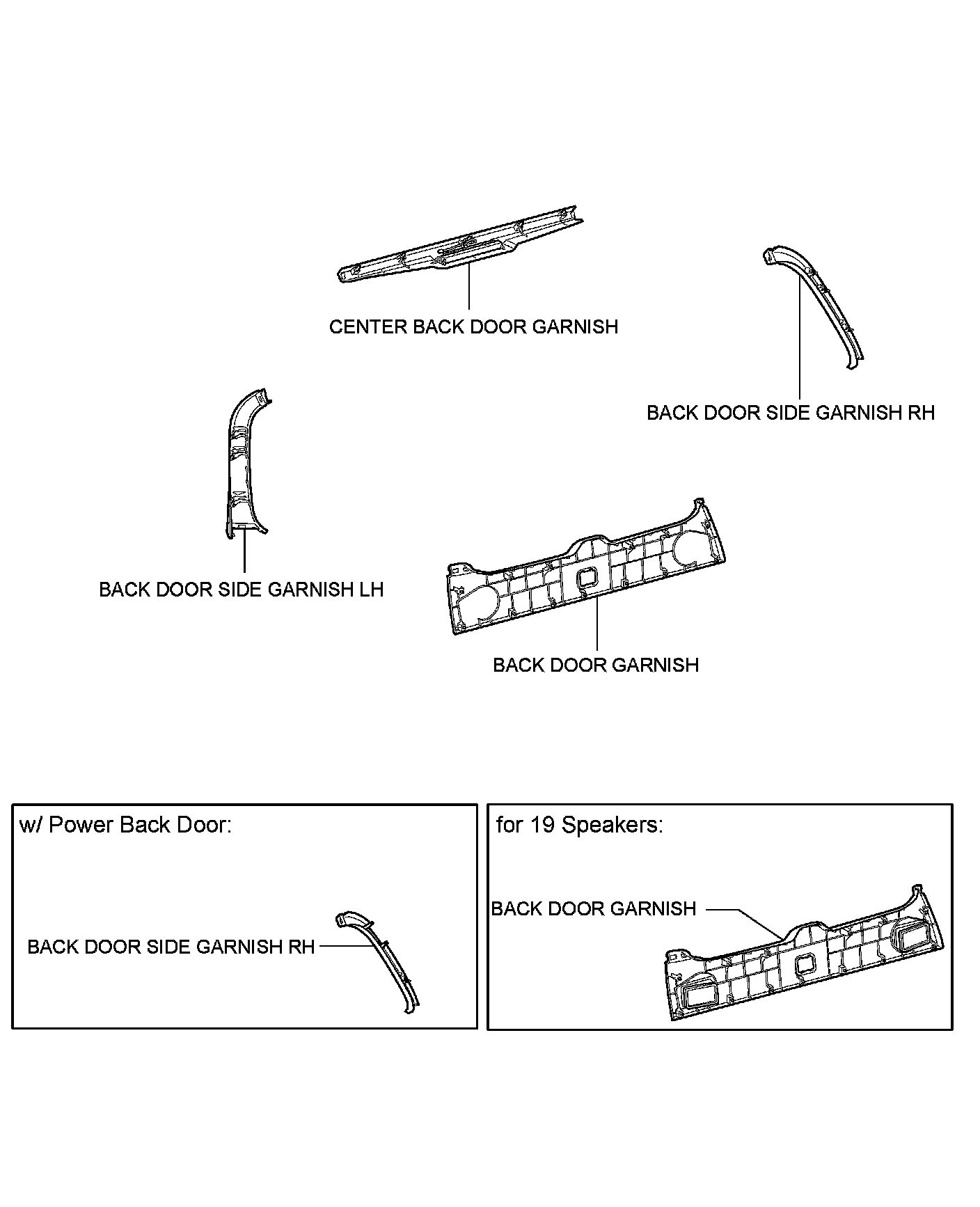 CENTER BACK DOOR GARNISH

BACK DOOR SIDE GARNISH RH

BACK DOOR SIDE GARNISH LH

BACK DOOR GARNISH

w/ Power Back Door:

BACK DOOR SIDE GARNISH RH

for 19 Speakers:

BACK DOOR GARNISH