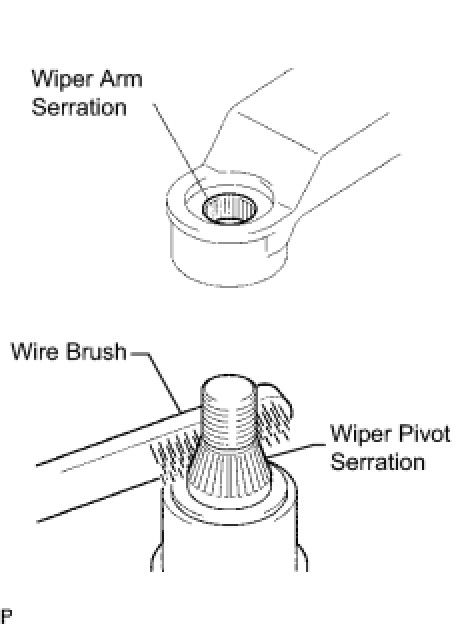 Wiper Arm Serration

Wire Brush

Wiper Pivot Serration

P