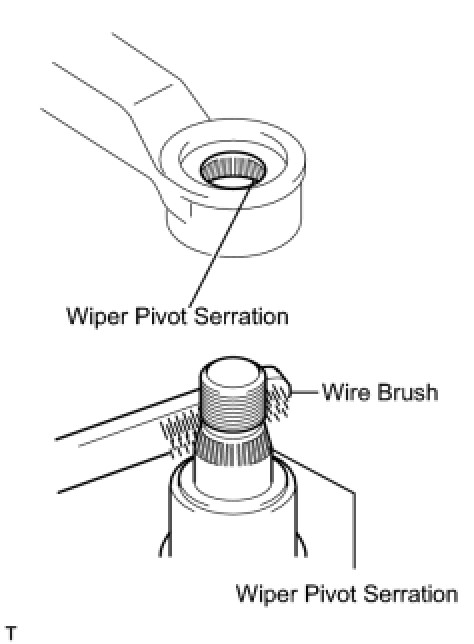 Wiper Pivot Serration

Wire Brush

Wiper Pivot Serration

T