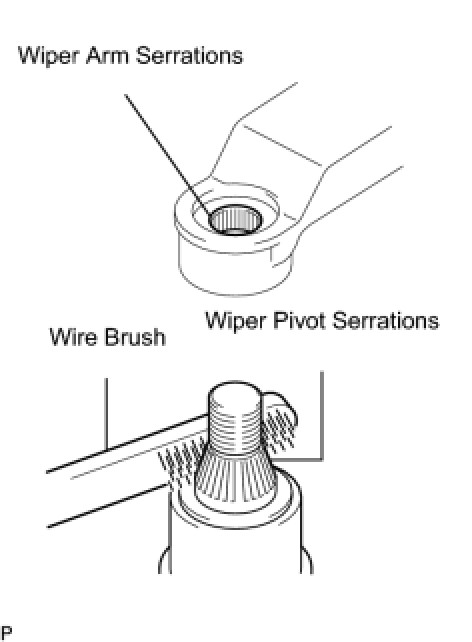 Wiper Arm Serrations

Wiper Pivot Serrations

Wire Brush

P