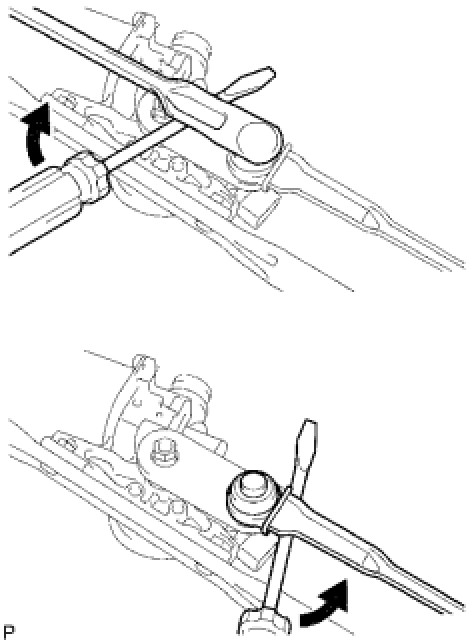 P