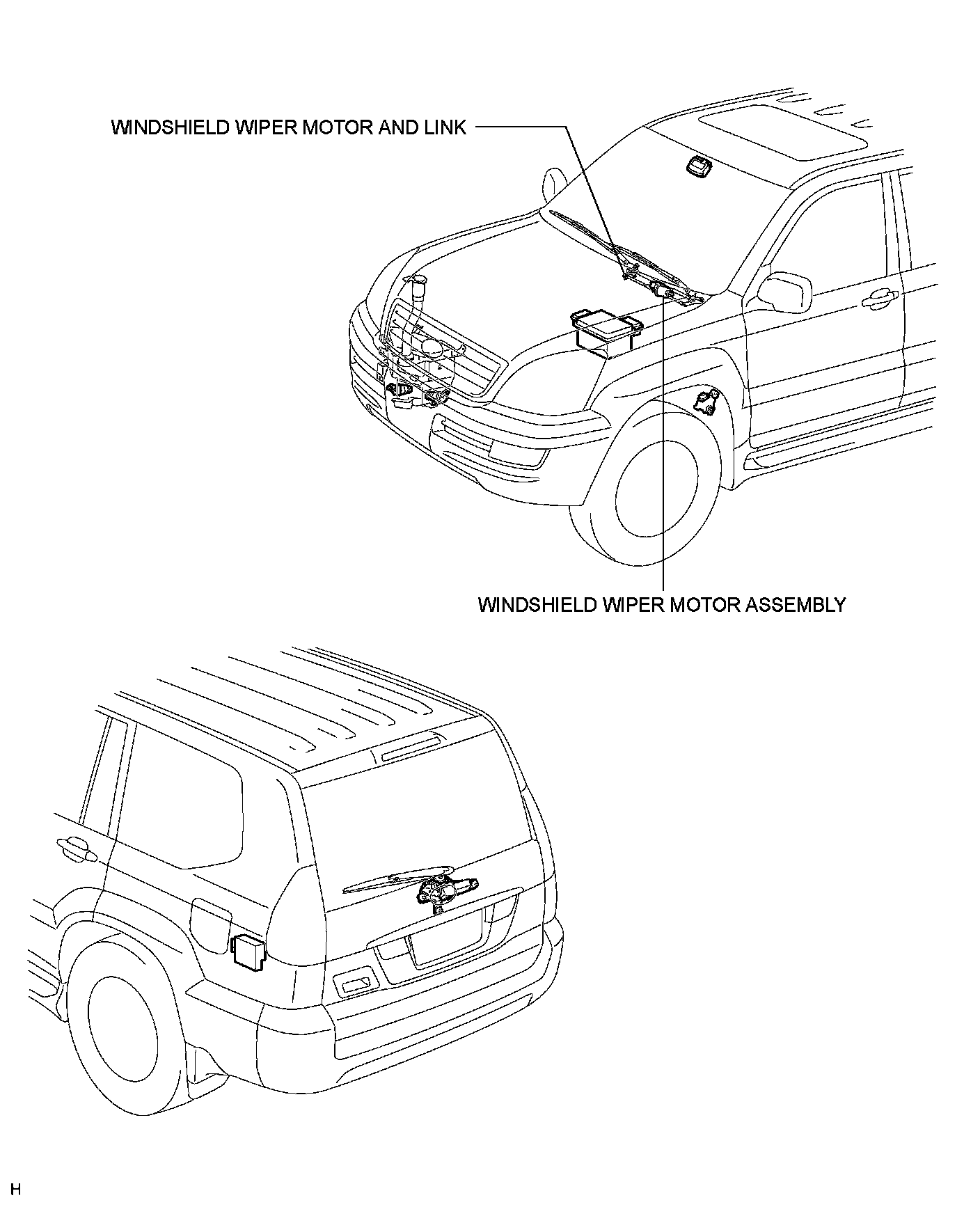 WINDSHIELD WIPER MOTOR AND LINK

WINDSHIELD WIPER MOTOR ASSEMBLY

H