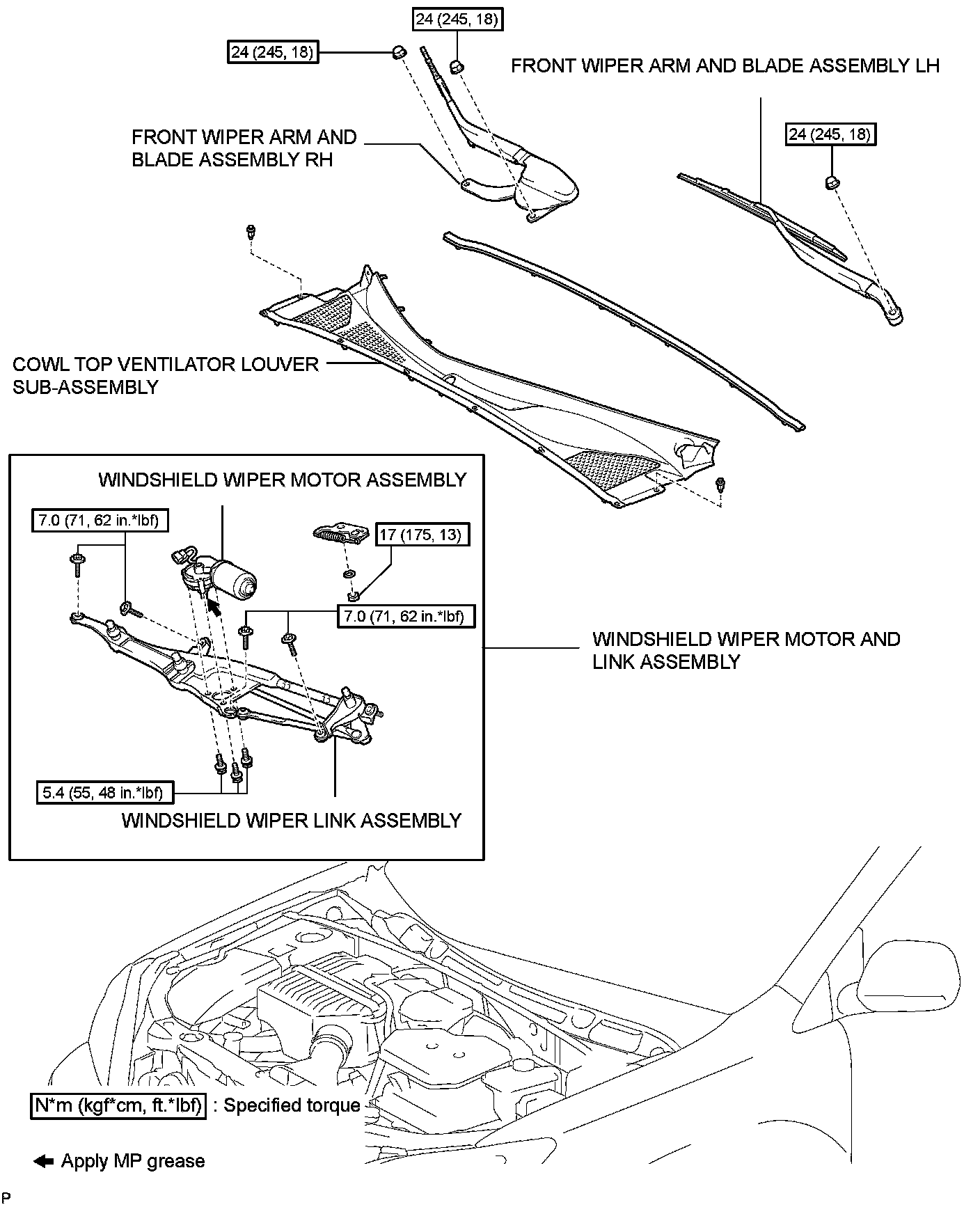 24 (245, 18)

24 (245, 18)

FRONT WIPER ARM AND BLADE ASSEMBLY LH

FRONT WIPER ARM AND BLADE ASSEMBLY RH

24 (245, 18)

COWL TOP VENTILATOR LOUVER SUB-ASSEMBLY

WINDSHIELD WIPER MOTOR ASSEMBLY

7.0 (71, 62 in.*lbf)

17 (175, 13)

7.0 (71, 62 in.*lbf)

WINDSHIELD WIPER MOTOR AND LINK ASSEMBLY

5.4 (55, 48 in.*lbf)

WINDSHIELD WIPER LINK ASSEMBLY

N*m (kgf*cm, ft.*lbf) : Specified torque

Apply MP grease

P