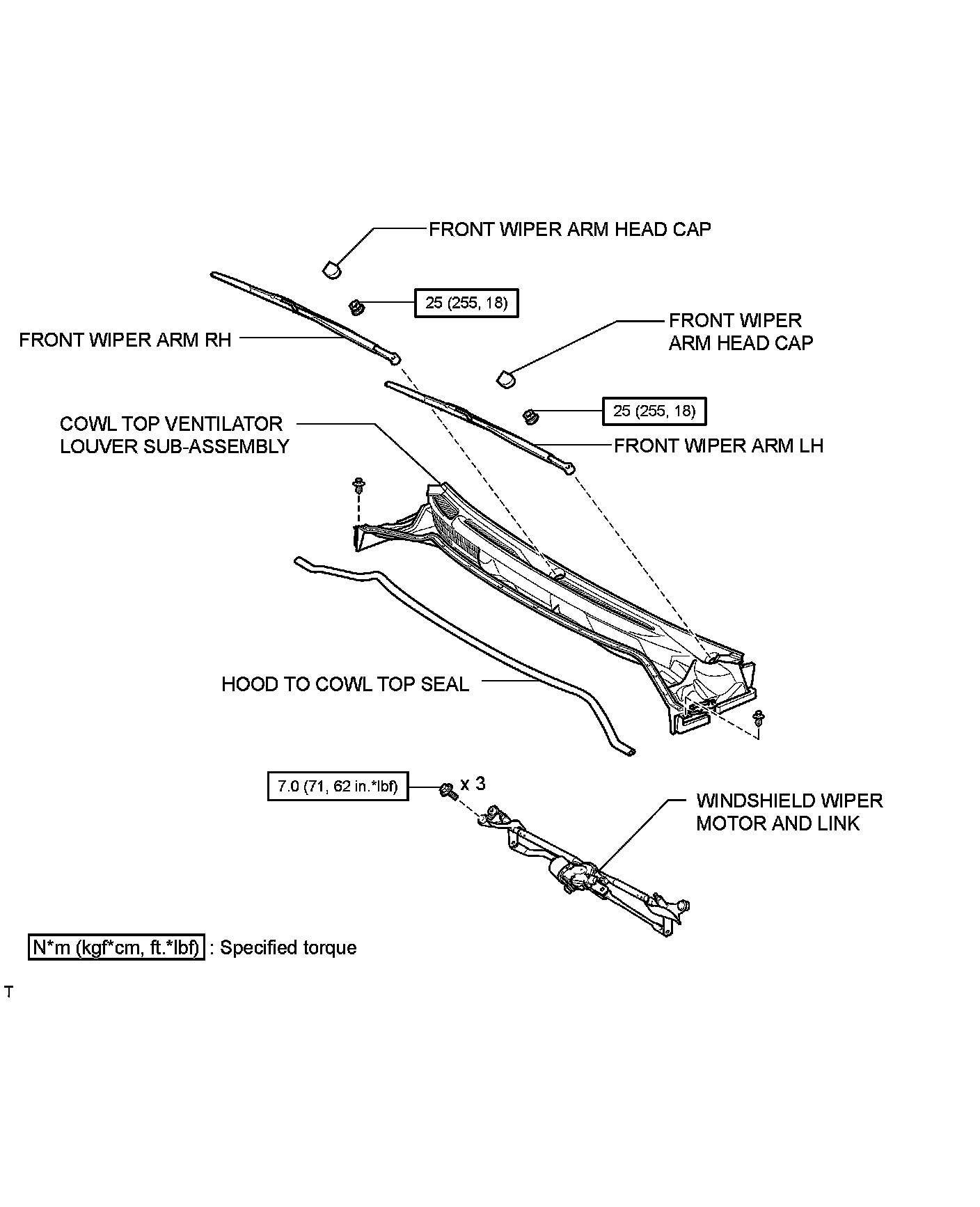 FRONT WIPER ARM HEAD CAP

25 (255, 18)

FRONT WIPER ARM RH

FRONT WIPER ARM HEAD CAP

25 (255, 18)

COWL TOP VENTILATOR LOUVER SUB-ASSEMBLY

FRONT WIPER ARM LH

HOOD TO COWL TOP SEAL

7.0 (71, 62 in.*lbf)

x 3

WINDSHIELD WIPER MOTOR AND LINK

N*m (kgf*cm, ft.*lbf) : Specified torque

T