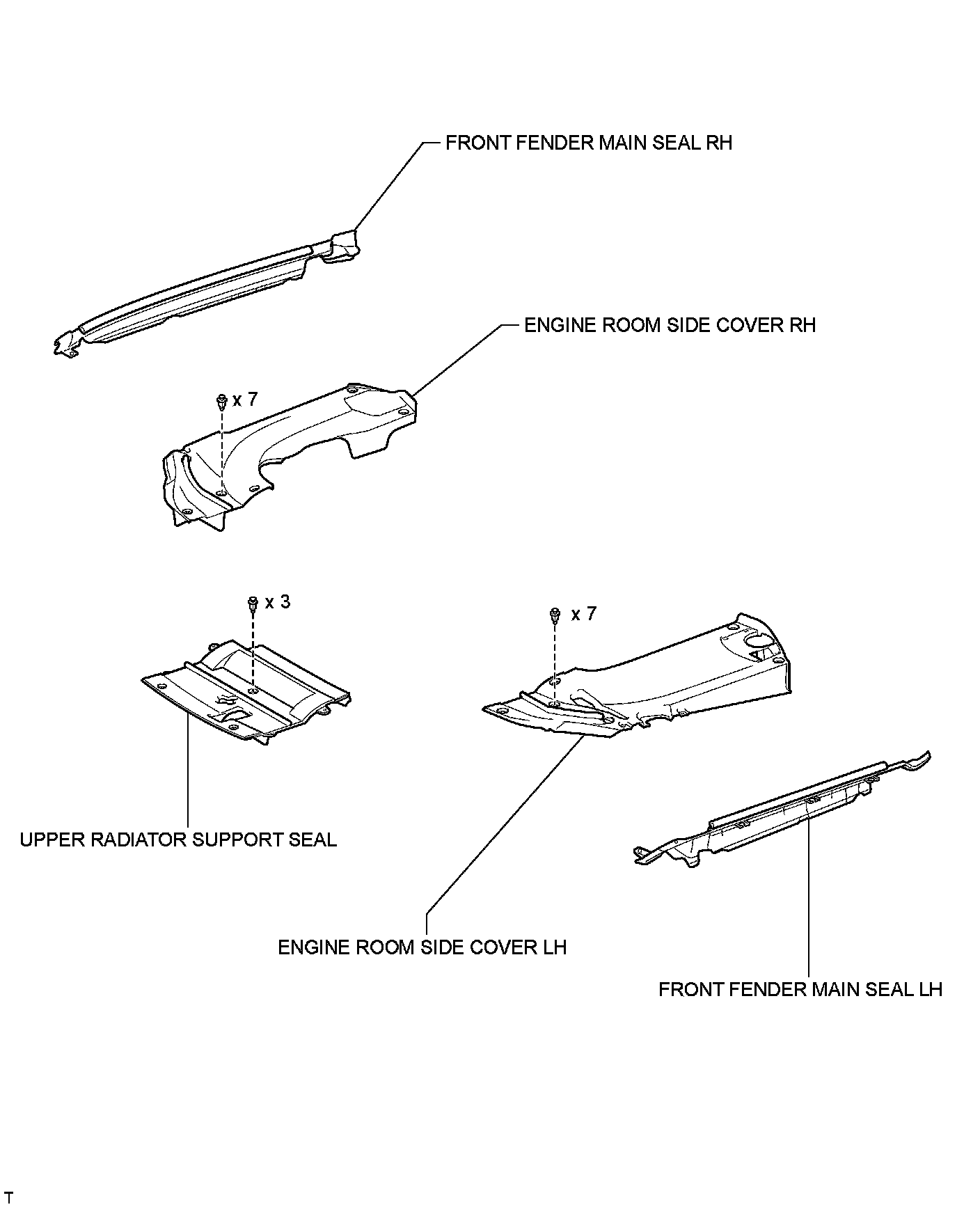 FRONT FENDER MAIN SEAL RH

ENGINE ROOM SIDE COVER RH

x 7

x 3

x 7

UPPER RADIATOR SUPPORT SEAL

ENGINE ROOM SIDE COVER LH

FRONT FENDER MAIN SEAL LH

T