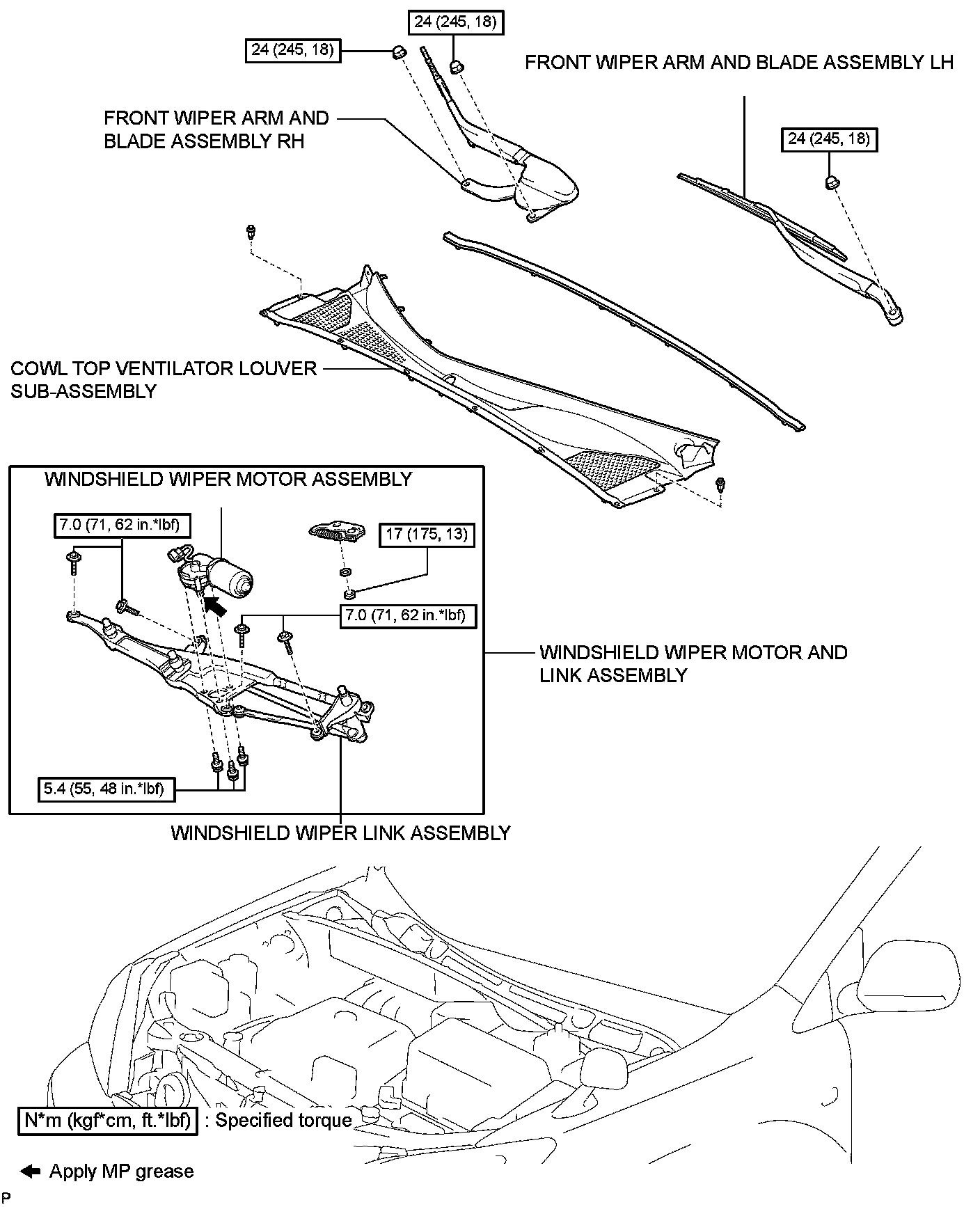 24 (245, 18)

24 (245, 18)

FRONT WIPER ARM AND BLADE ASSEMBLY LH

FRONT WIPER ARM AND BLADE ASSEMBLY RH

24 (245, 18)

COWL TOP VENTILATOR LOUVER SUB-ASSEMBLY

WINDSHIELD WIPER MOTOR ASSEMBLY

7.0 (71, 62 in.*lbf)

17 (175, 13)

7.0 (71, 62 in.*lbf)

WINDSHIELD WIPER MOTOR AND LINK ASSEMBLY

5.4 (55, 48 in.*lbf)

WINDSHIELD WIPER LINK ASSEMBLY

N*m (kgf*cm, ft.*lbf) : Specified torque

Apply MP grease

P