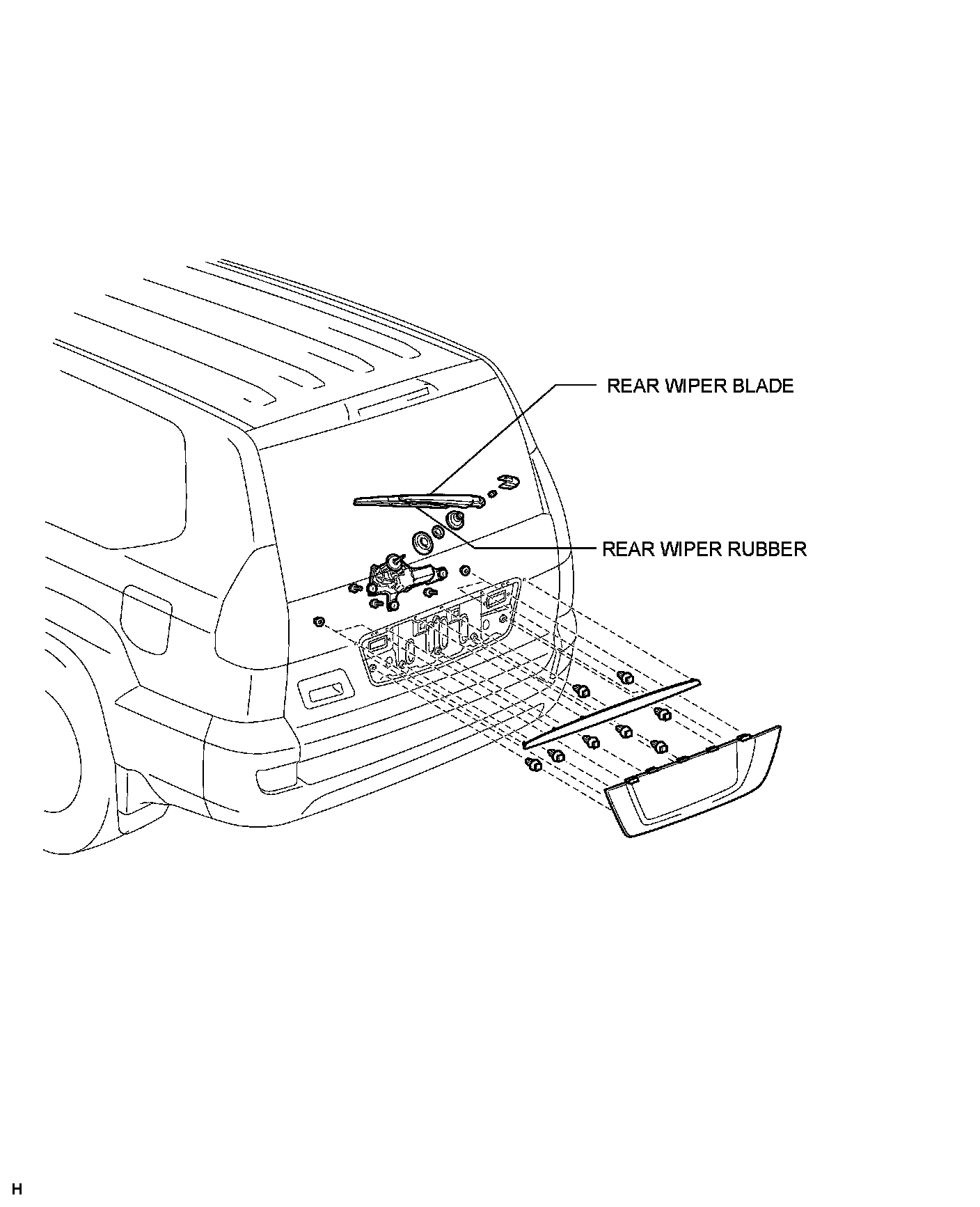 REAR WIPER BLADE

REAR WIPER RUBBER

H