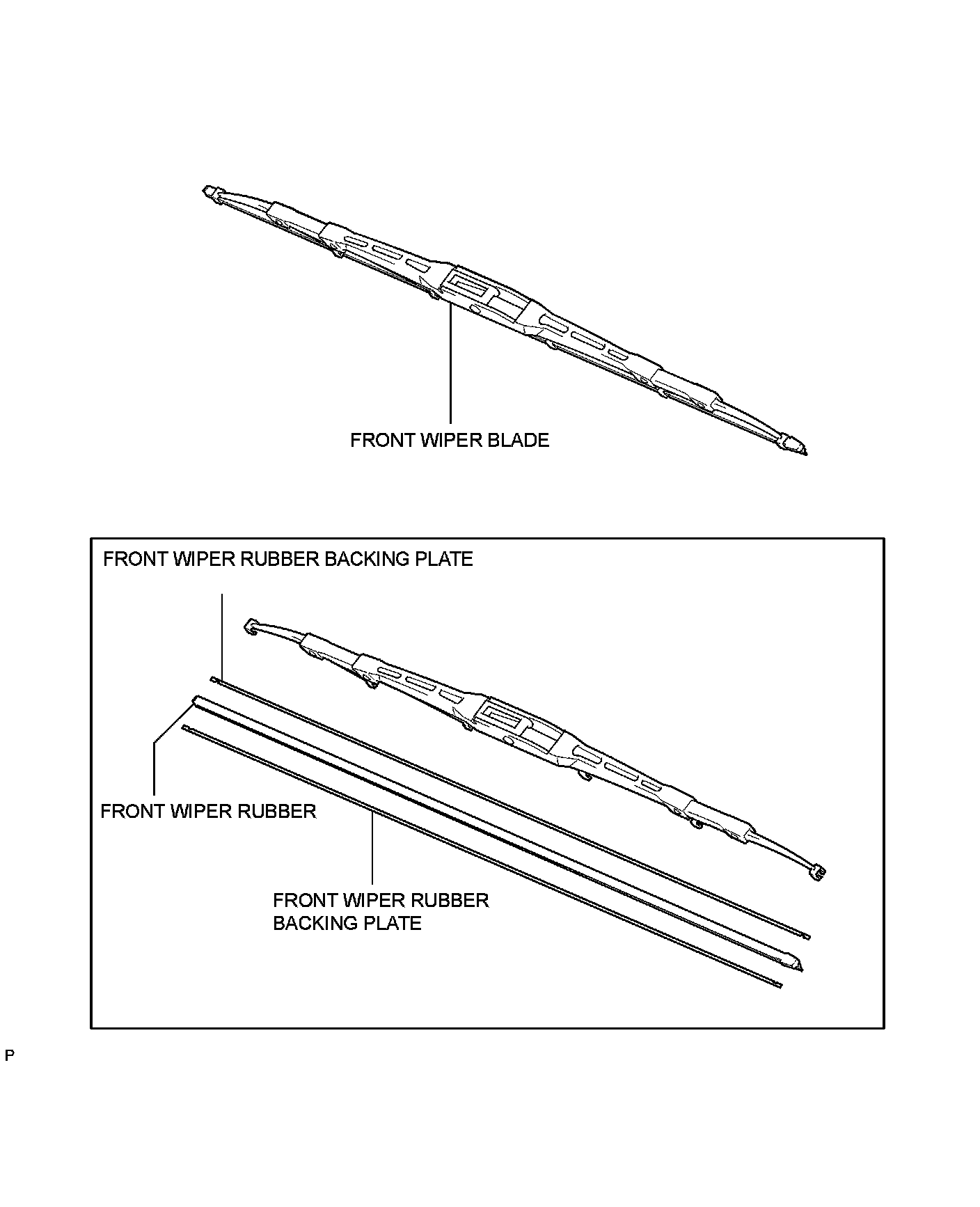 FRONT WIPER BLADE

FRONT WIPER RUBBER BACKING PLATE

FRONT WIPER RUBBER

FRONT WIPER RUBBER BACKING PLATE

P