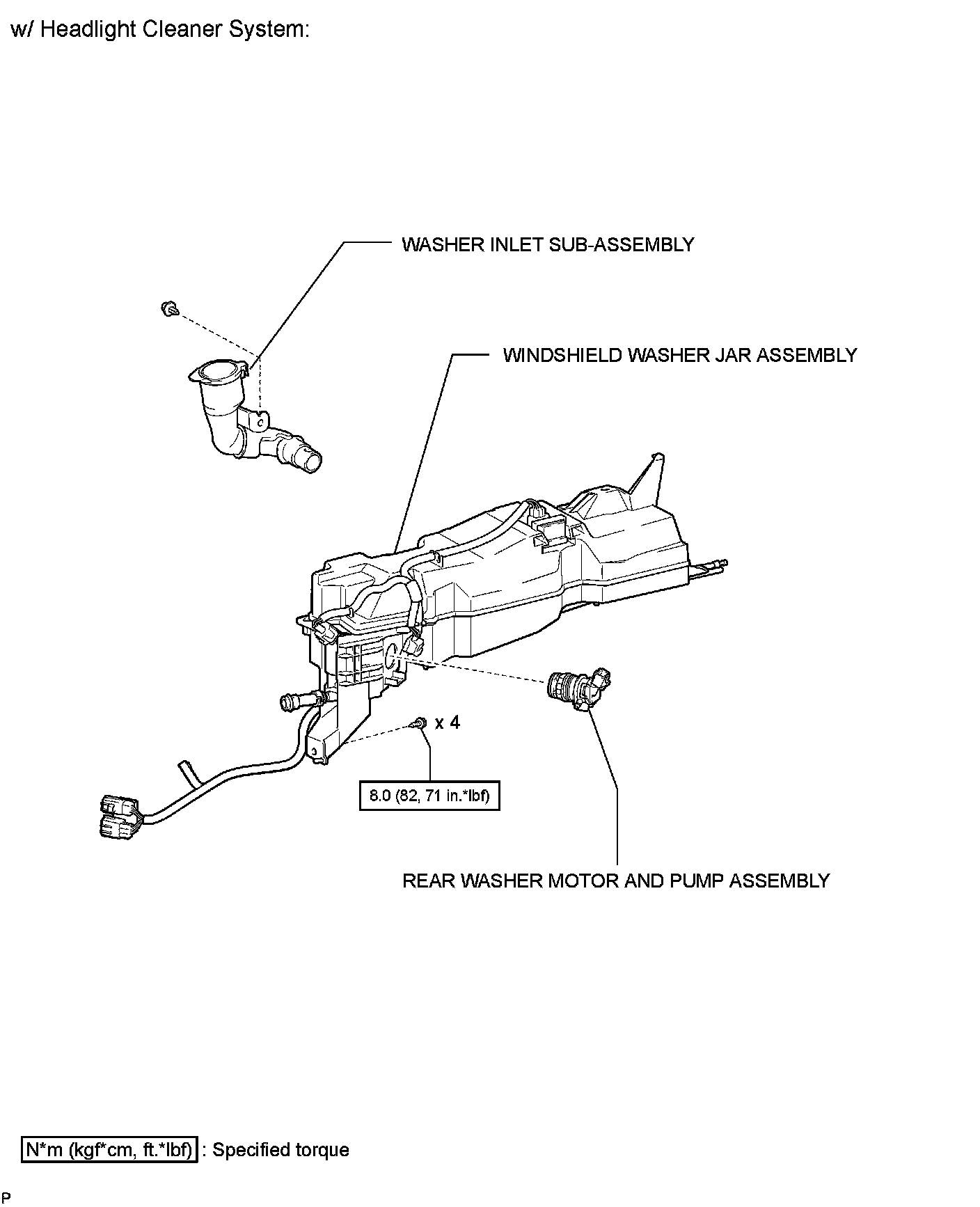 w/ Headlight Cleaner System:

WASHER INLET SUB-ASSEMBLY

WINDSHIELD WASHER JAR ASSEMBLY

x 4

8.0 (82, 71 in.*lbf)

REAR WASHER MOTOR AND PUMP ASSEMBLY

N*m (kgf*cm, ft.*lbf) : Specified torque

P