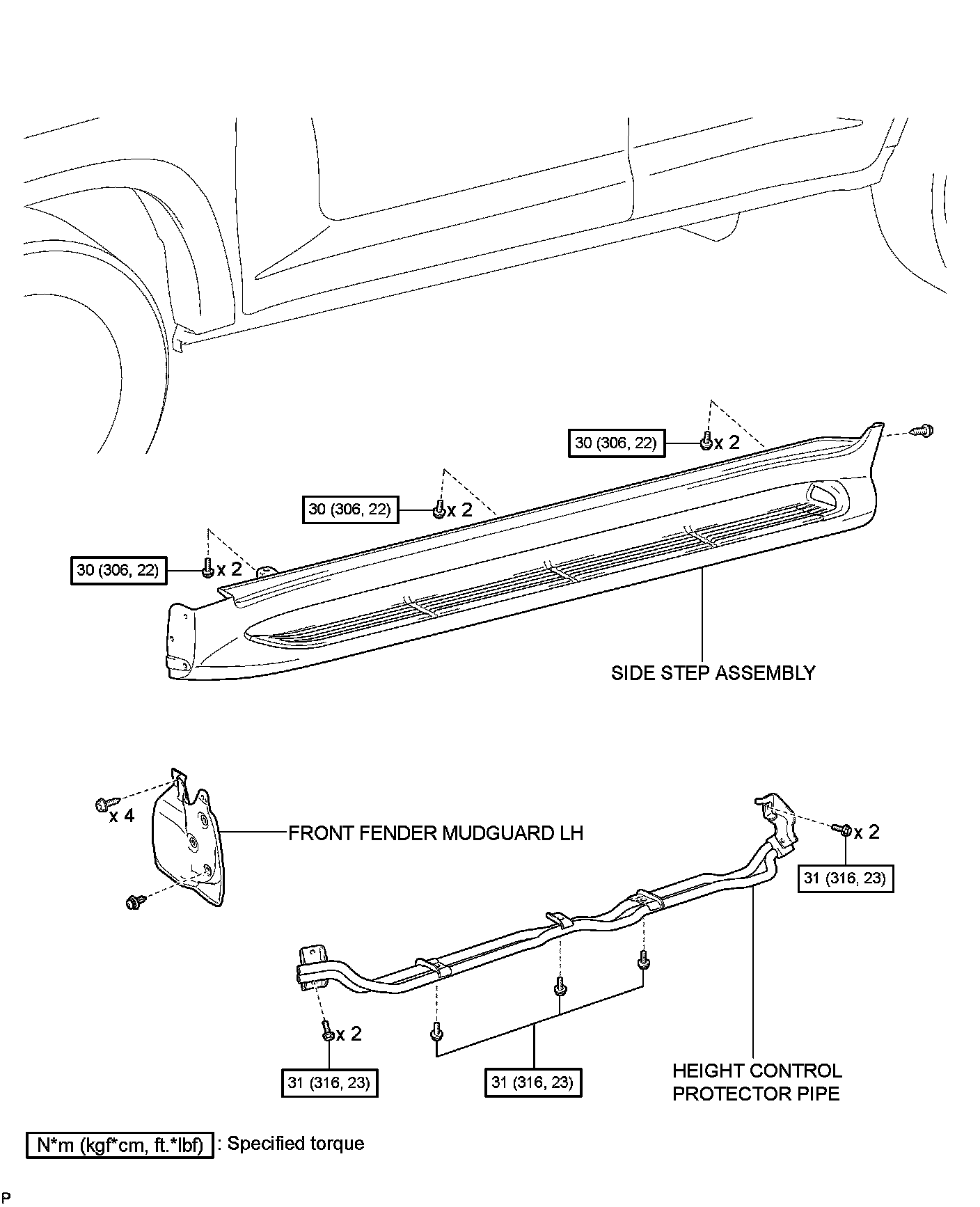 30 (306, 22)
x 2

30 (306, 22)
x 2

30 (306, 22)
x 2

SIDE STEP ASSEMBLY

x 4

FRONT FENDER MUDGUARD LH

x 2

31 (316, 23)

x 2

31 (316, 23)

31 (316, 23)

HEIGHT CONTROL PROTECTOR PIPE

N*m (kgf*cm, ft.*lbf) : Specified torque

P