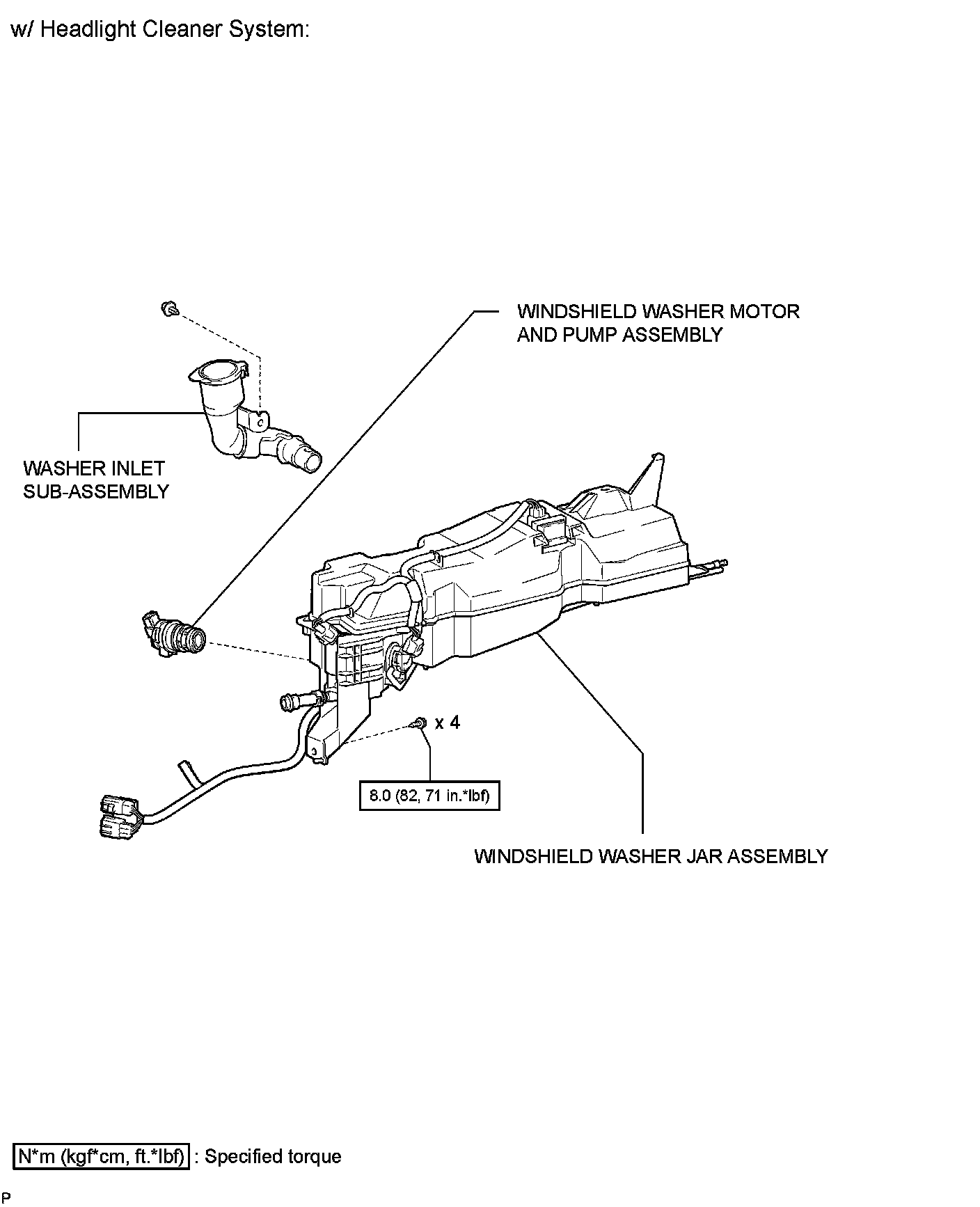 w/ Headlight Cleaner System:

WINDSHIELD WASHER MOTOR AND PUMP ASSEMBLY

WASHER INLET SUB-ASSEMBLY

x 4

8.0 (82, 71 in.*lbf)

WINDSHIELD WASHER JAR ASSEMBLY

N*m (kgf*cm, ft.*lbf) : Specified torque

P