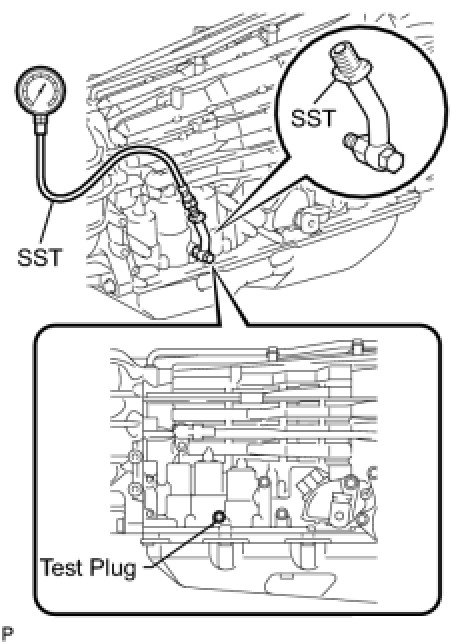 SST

SST

Test Plug

P