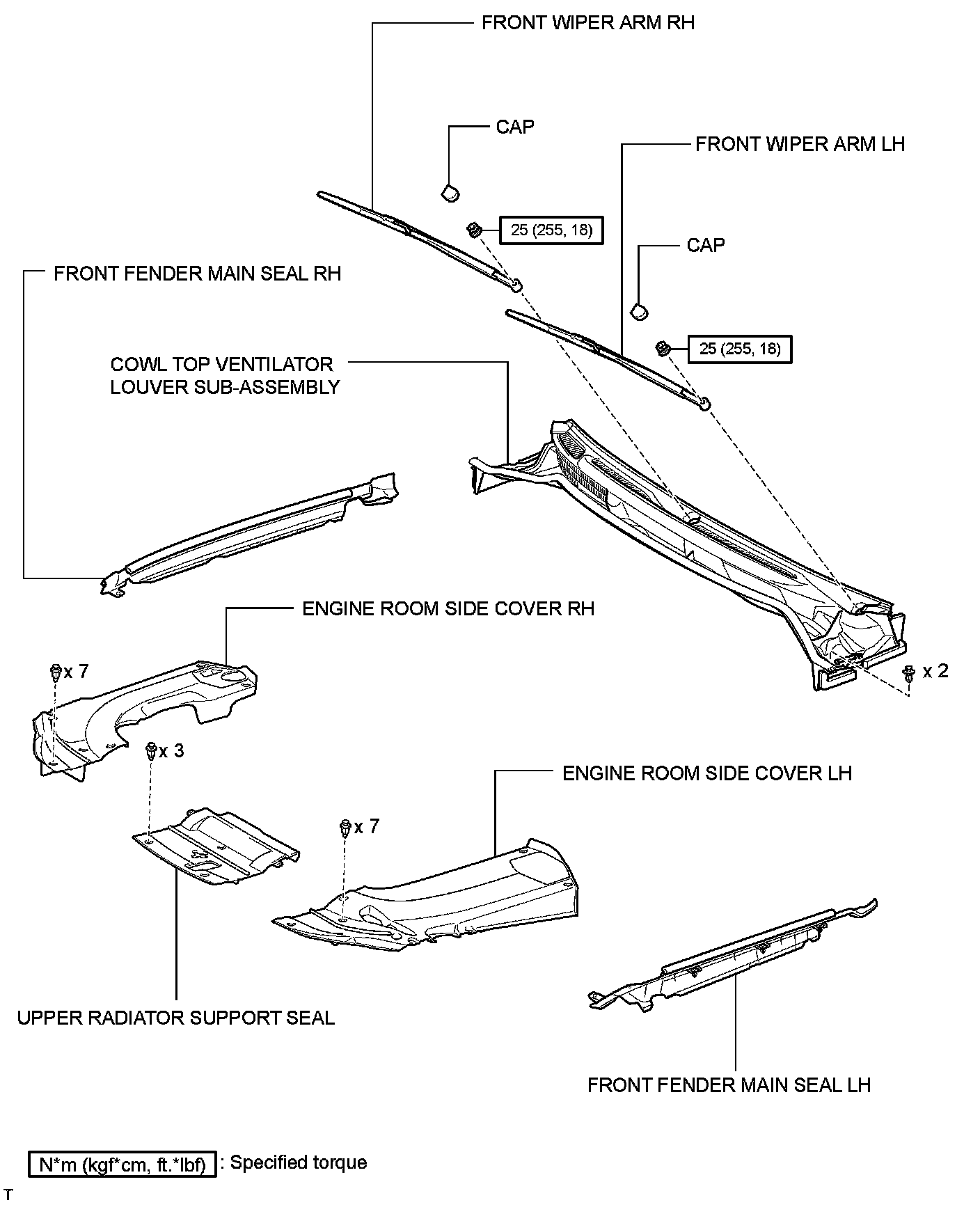 FRONT WIPER ARM RH

CAP

FRONT WIPER ARM LH

25 (255, 18)

CAP

FRONT FENDER MAIN SEAL RH

25 (255, 18)

COWL TOP VENTILATOR LOUVER SUB-ASSEMBLY

ENGINE ROOM SIDE COVER RH

x 7

x 2

x 3

ENGINE ROOM SIDE COVER LH

x 7

UPPER RADIATOR SUPPORT SEAL

FRONT FENDER MAIN SEAL LH

N*m (kgf*cm, ft.*lbf) : Specified torque

T