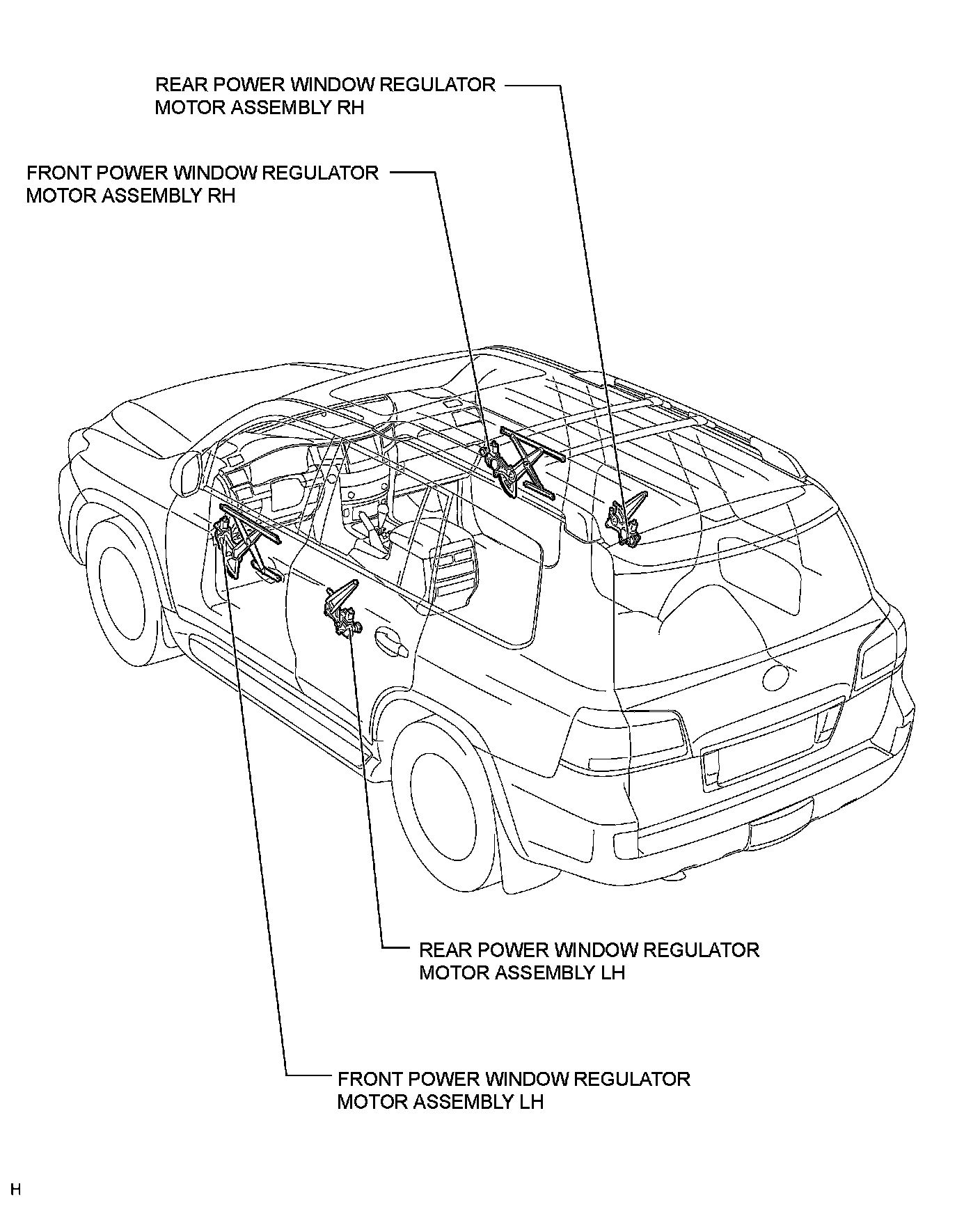 REAR POWER WINDOW REGULATOR MOTOR ASSEMBLY RH

FRONT POWER WINDOW REGULATOR MOTOR ASSEMBLY RH

REAR POWER WINDOW REGULATOR MOTOR ASSEMBLY LH

FRONT POWER WINDOW REGULATOR MOTOR ASSEMBLY LH

H