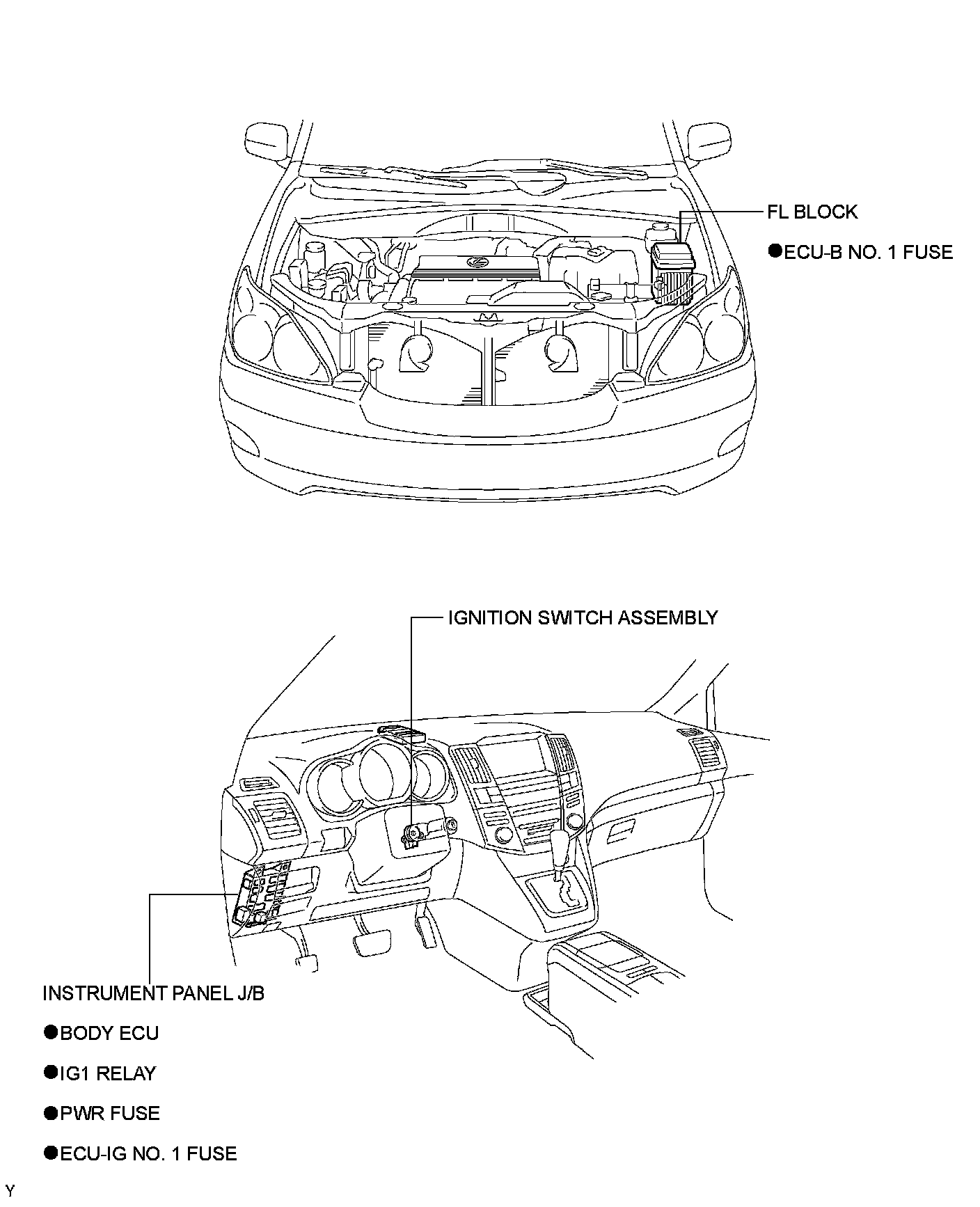 FL BLOCK

●ECU-B NO. 1 FUSE

IGNITION SWITCH ASSEMBLY

INSTRUMENT PANEL J/B

●BODY ECU

●IG1 RELAY

●PWR FUSE

●ECU-IG NO. 1 FUSE

Y