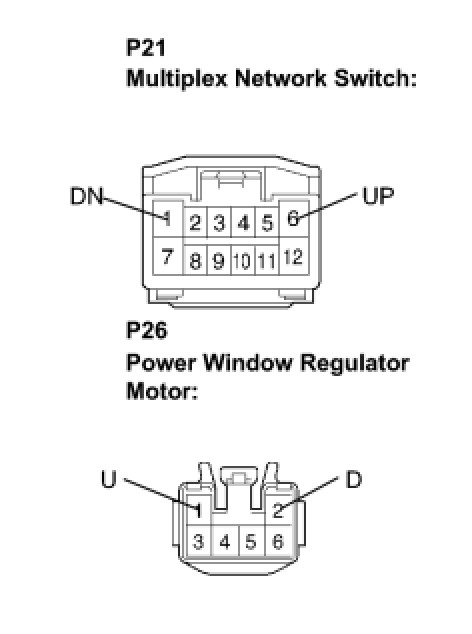 P21
Multiplex Network Switch:

DN
UP
1 2 3 4 5 6
7 8 9 10 11 12

P26
Power Window Regulator Motor:

U
D
1 2
3 4 5 6