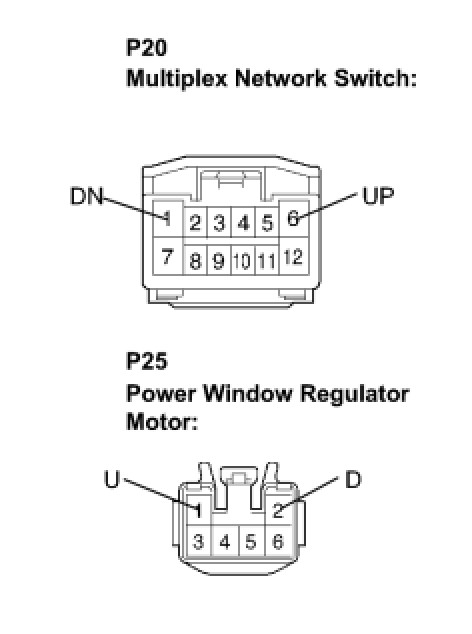 P20
Multiplex Network Switch:

DN
UP
1 2 3 4 5 6
7 8 9 10 11 12

P25
Power Window Regulator Motor:

U
D
1 2
3 4 5 6