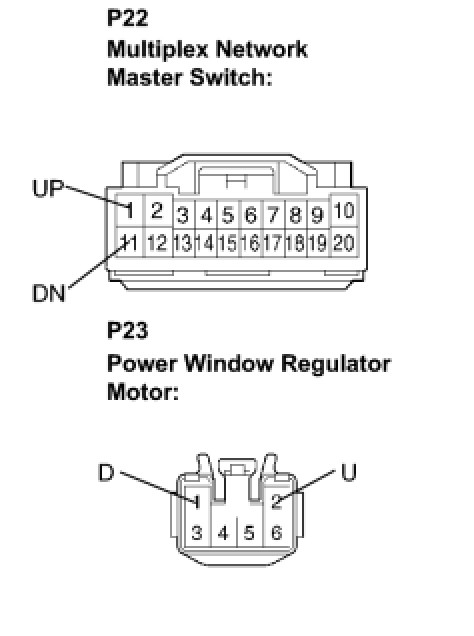 P22
Multiplex Network Master Switch:

UP
1 2 3 4 5 6 7 8 9 10
11 12 13 14 15 16 17 18 19 20
DN

P23
Power Window Regulator Motor:

D
U
1 2
3 4 5 6