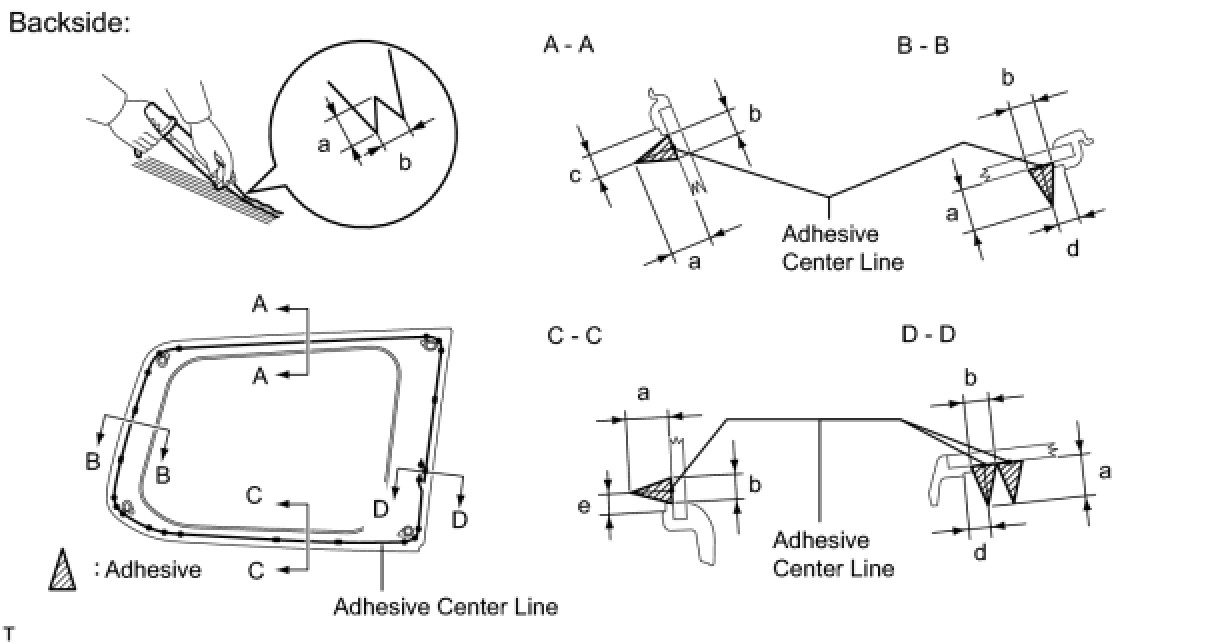 Backside:

a
b

A - A
b
c
a
Adhesive Center Line

B - B
b
a
d

A
A
B
B
C
C
D
D
: Adhesive
Adhesive Center Line

C - C
a
e
b
Adhesive Center Line

D - D
b
a
d

T