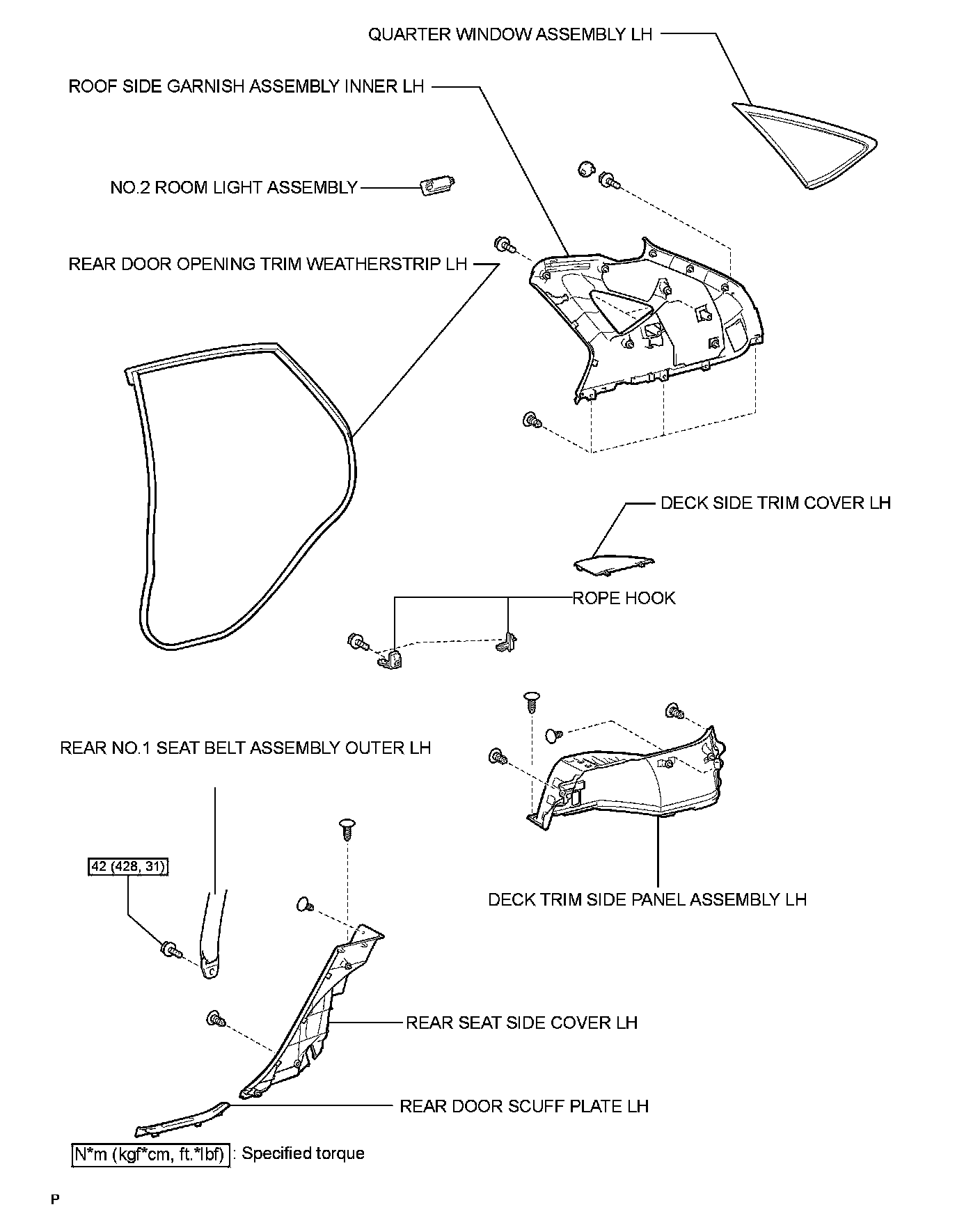 QUARTER WINDOW ASSEMBLY LH

ROOF SIDE GARNISH ASSEMBLY INNER LH

NO.2 ROOM LIGHT ASSEMBLY

REAR DOOR OPENING TRIM WEATHERSTRIP LH

DECK SIDE TRIM COVER LH

ROPE HOOK

REAR NO.1 SEAT BELT ASSEMBLY OUTER LH

42 (428, 31)

DECK TRIM SIDE PANEL ASSEMBLY LH

REAR SEAT SIDE COVER LH

REAR DOOR SCUFF PLATE LH

N*m (kgf*cm, ft.*lbf) : Specified torque

P