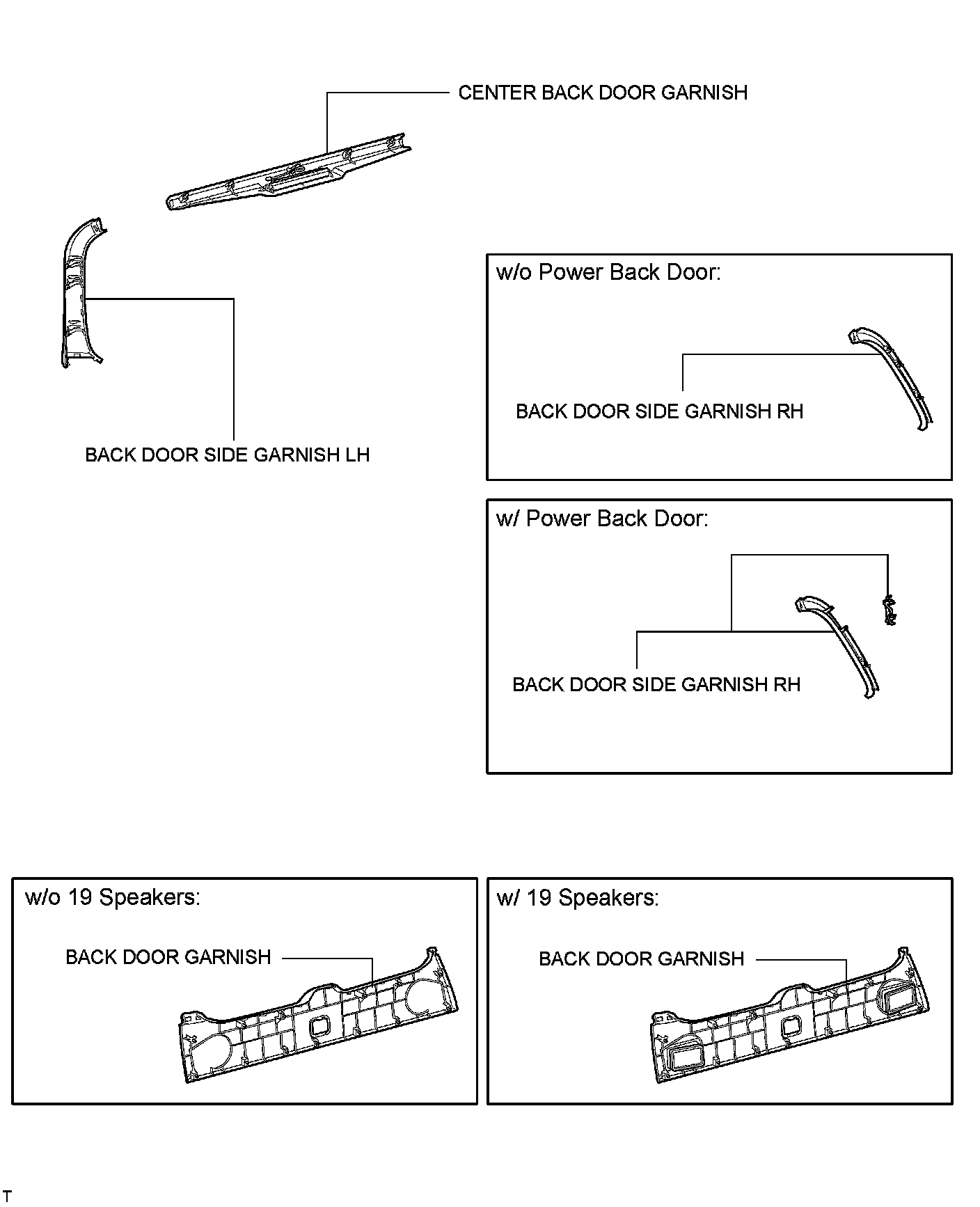 CENTER BACK DOOR GARNISH

BACK DOOR SIDE GARNISH LH

w/o Power Back Door:

BACK DOOR SIDE GARNISH RH

w/ Power Back Door:

BACK DOOR SIDE GARNISH RH

w/o 19 Speakers:

BACK DOOR GARNISH

w/ 19 Speakers:

BACK DOOR GARNISH

T