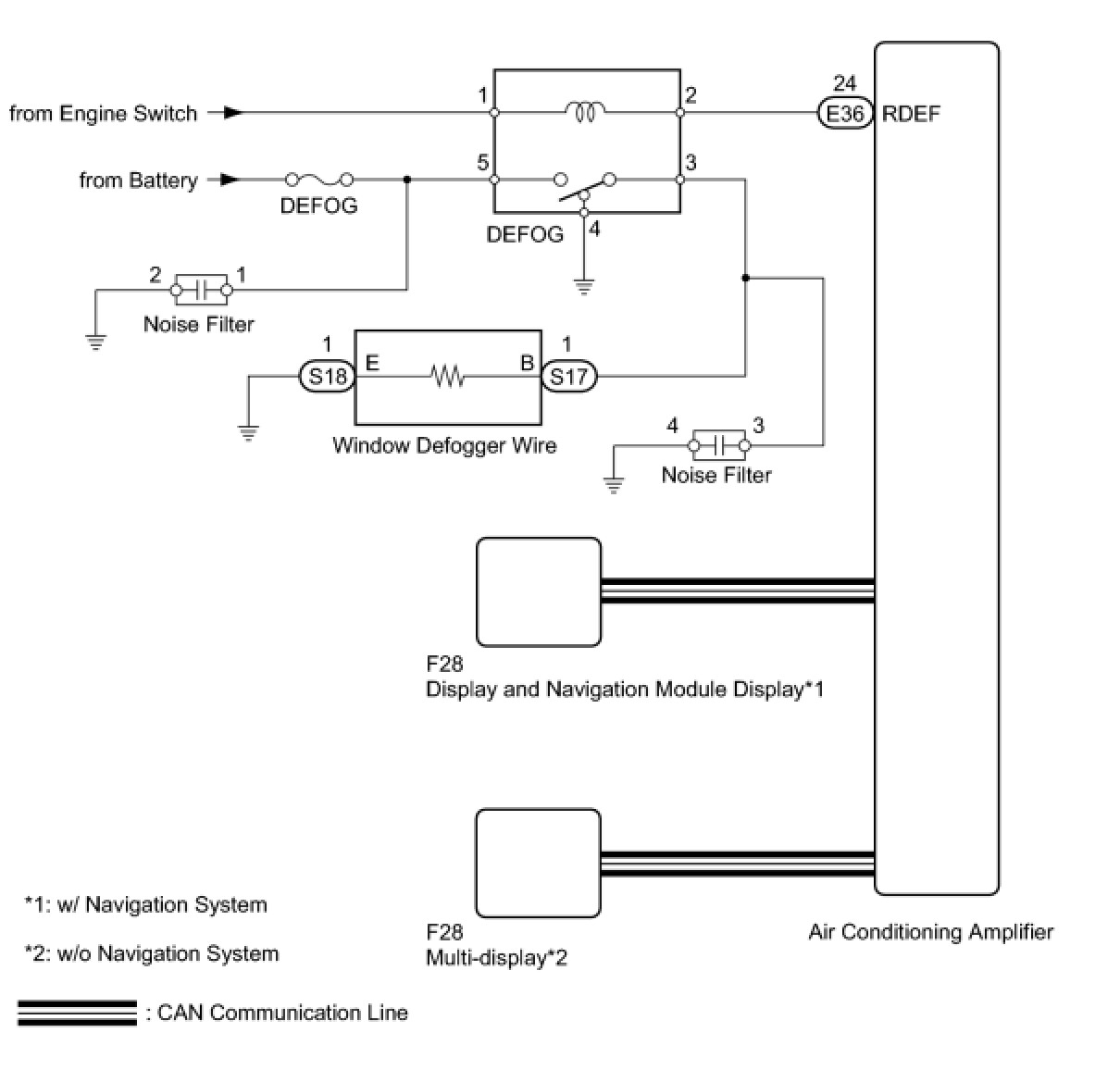 from Engine Switch

1

2

24

E36

RDEF

from Battery

DEFOG

5

3

DEFOG

4

2

1

Noise Filter

1

S18

E

B

1

S17

Window Defogger Wire

4

3

Noise Filter

F28
Display and Navigation Module Display*1

F28
Multi-display*2

Air Conditioning Amplifier

*1: w/ Navigation System

*2: w/o Navigation System

: CAN Communication Line