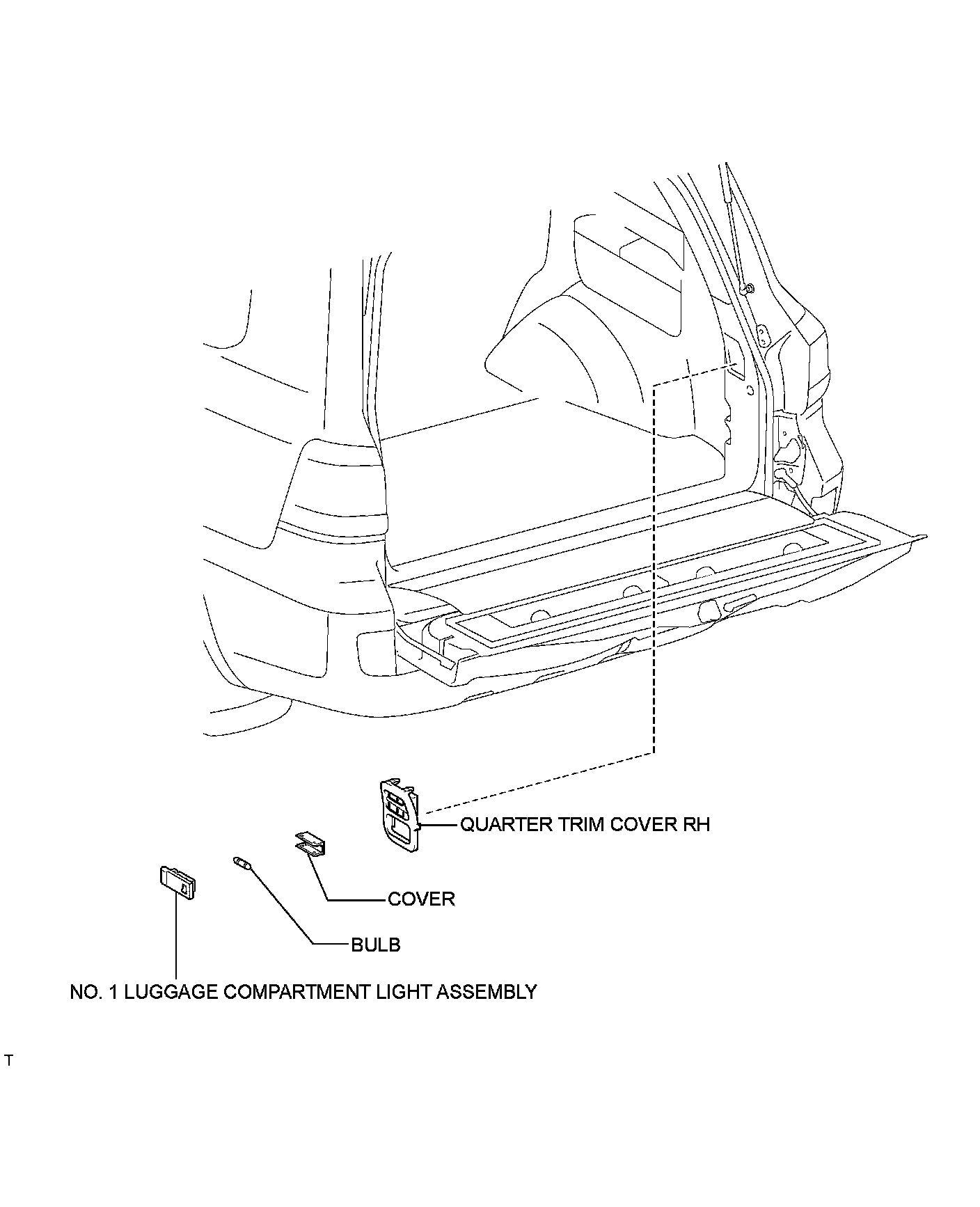 QUARTER TRIM COVER RH

COVER

BULB

NO. 1 LUGGAGE COMPARTMENT LIGHT ASSEMBLY

T