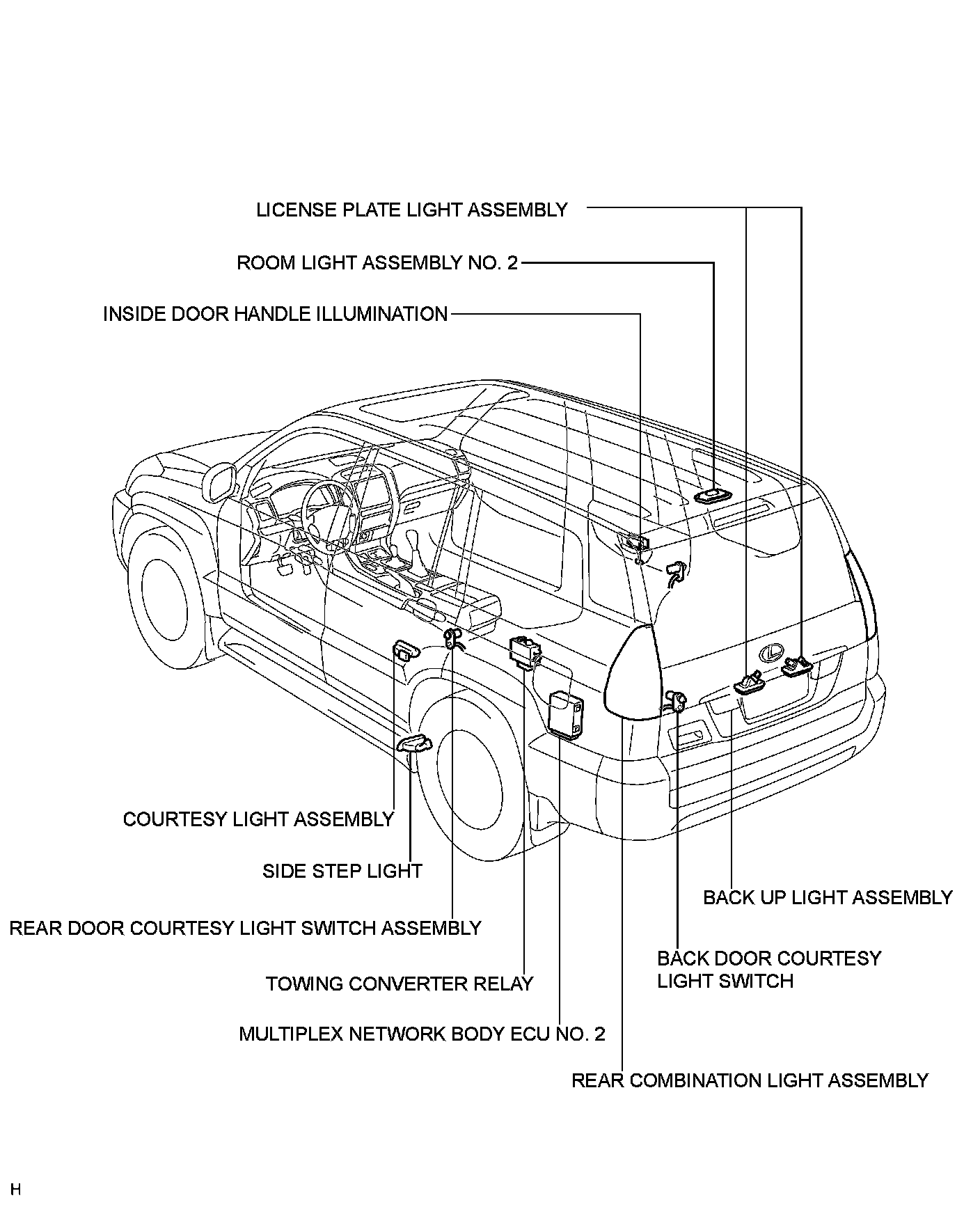 LICENSE PLATE LIGHT ASSEMBLY

ROOM LIGHT ASSEMBLY NO. 2

INSIDE DOOR HANDLE ILLUMINATION

COURTESY LIGHT ASSEMBLY

SIDE STEP LIGHT

REAR DOOR COURTESY LIGHT SWITCH ASSEMBLY

TOWING CONVERTER RELAY

MULTIPLEX NETWORK BODY ECU NO. 2

BACK UP LIGHT ASSEMBLY

BACK DOOR COURTESY LIGHT SWITCH

REAR COMBINATION LIGHT ASSEMBLY

H