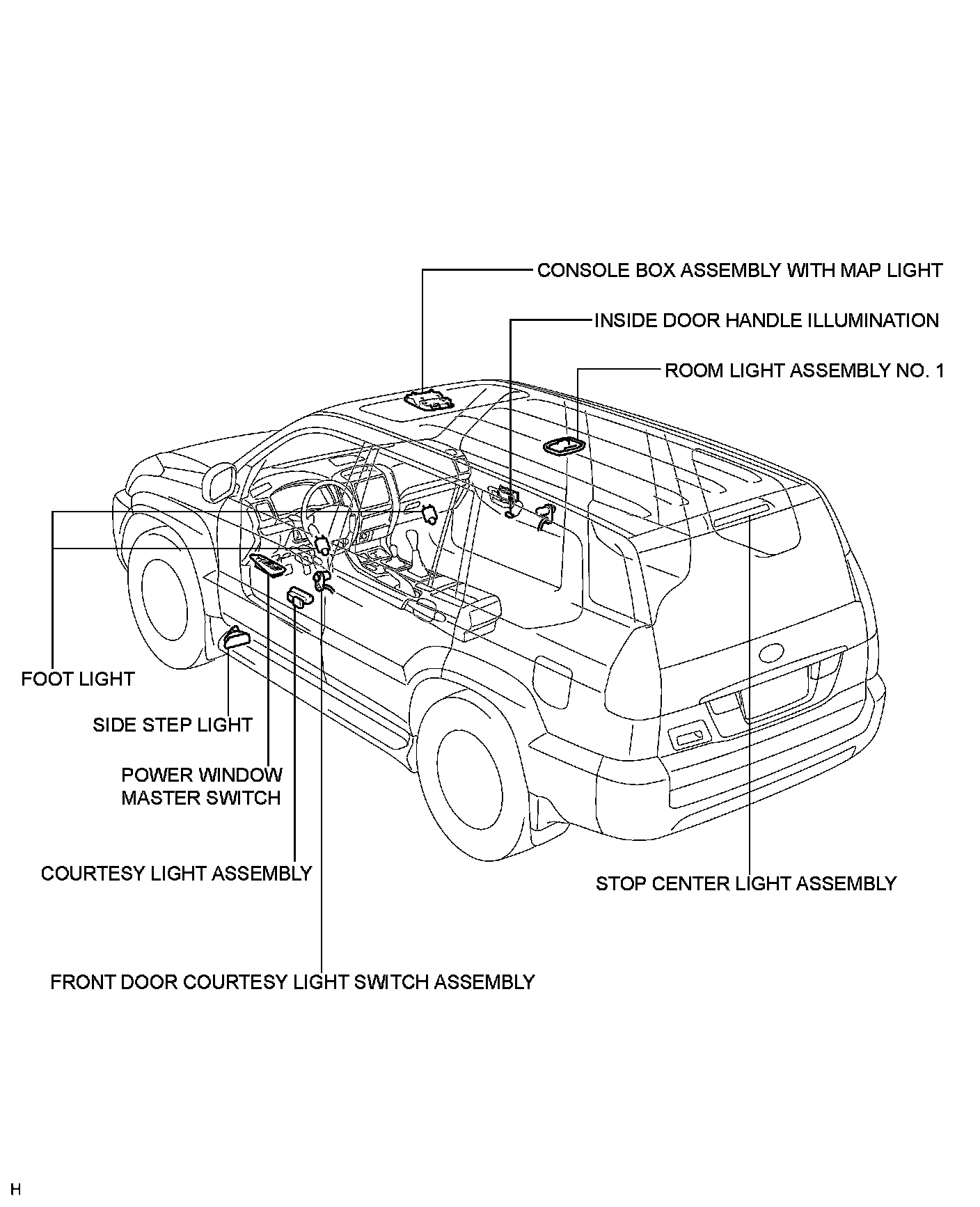 CONSOLE BOX ASSEMBLY WITH MAP LIGHT

INSIDE DOOR HANDLE ILLUMINATION

ROOM LIGHT ASSEMBLY NO. 1

FOOT LIGHT

SIDE STEP LIGHT

POWER WINDOW MASTER SWITCH

COURTESY LIGHT ASSEMBLY

STOP CENTER LIGHT ASSEMBLY

FRONT DOOR COURTESY LIGHT SWITCH ASSEMBLY

H