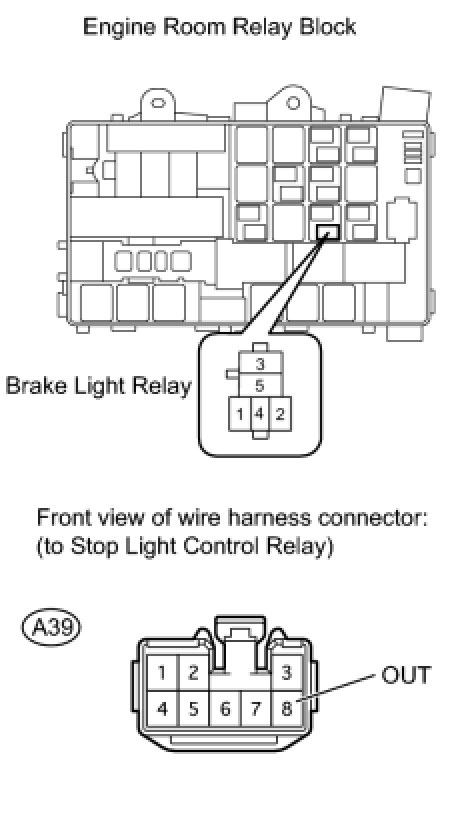 Engine Room Relay Block

Brake Light Relay

3
5
1 4 2

Front view of wire harness connector:
(to Stop Light Control Relay)

A39

1 2 3
4 5 6 7 8

OUT