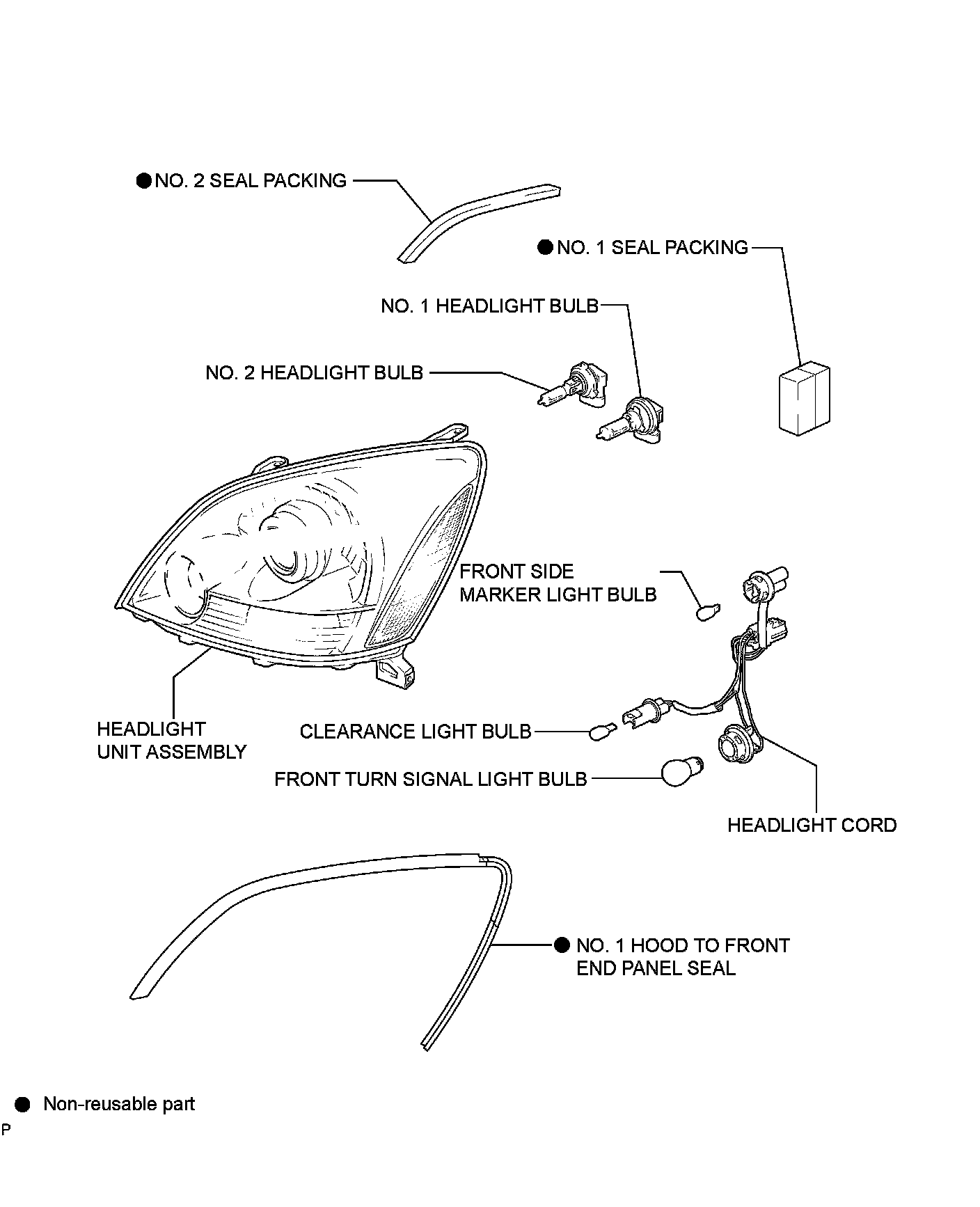 ● NO. 2 SEAL PACKING

● NO. 1 SEAL PACKING

NO. 1 HEADLIGHT BULB

NO. 2 HEADLIGHT BULB

FRONT SIDE MARKER LIGHT BULB

HEADLIGHT UNIT ASSEMBLY

CLEARANCE LIGHT BULB

FRONT TURN SIGNAL LIGHT BULB

HEADLIGHT CORD

● NO. 1 HOOD TO FRONT END PANEL SEAL

● Non-reusable part

P