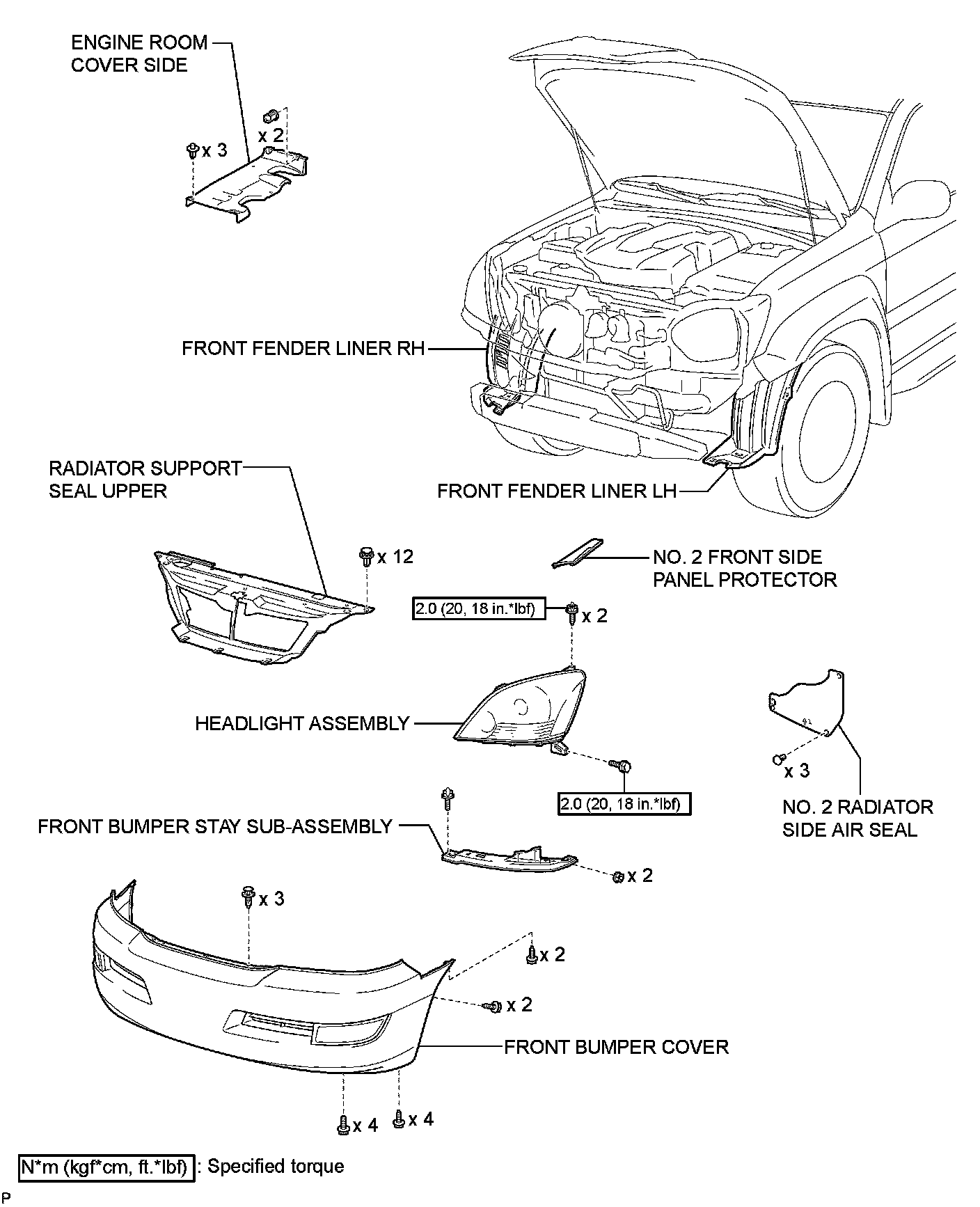 ENGINE ROOM COVER SIDE

x 2

x 3

FRONT FENDER LINER RH

RADIATOR SUPPORT SEAL UPPER

FRONT FENDER LINER LH

x 12

NO. 2 FRONT SIDE PANEL PROTECTOR

2.0 (20, 18 in.*lbf)

x 2

HEADLIGHT ASSEMBLY

x 3

2.0 (20, 18 in.*lbf)

NO. 2 RADIATOR SIDE AIR SEAL

FRONT BUMPER STAY SUB-ASSEMBLY

x 2

x 3

x 2

x 2

FRONT BUMPER COVER

x 4

x 4

N*m (kgf*cm, ft.*lbf) : Specified torque

P