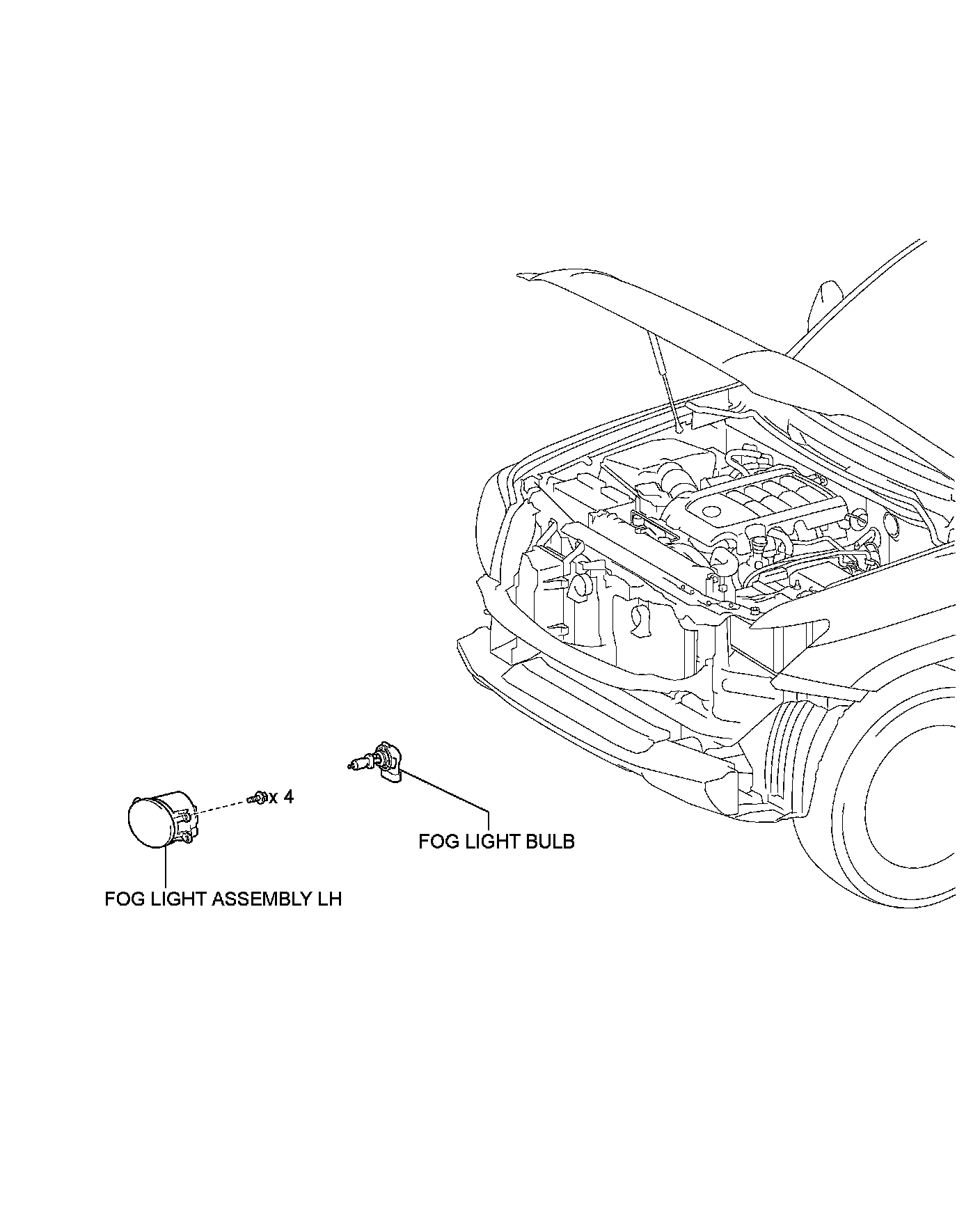 x 4

FOG LIGHT BULB

FOG LIGHT ASSEMBLY LH