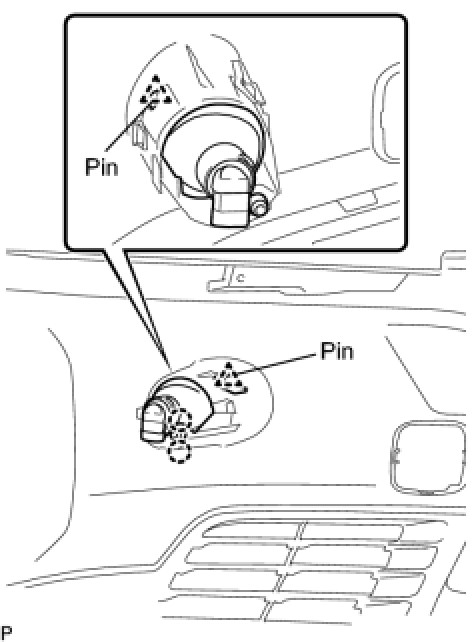 Pin

Pin

P