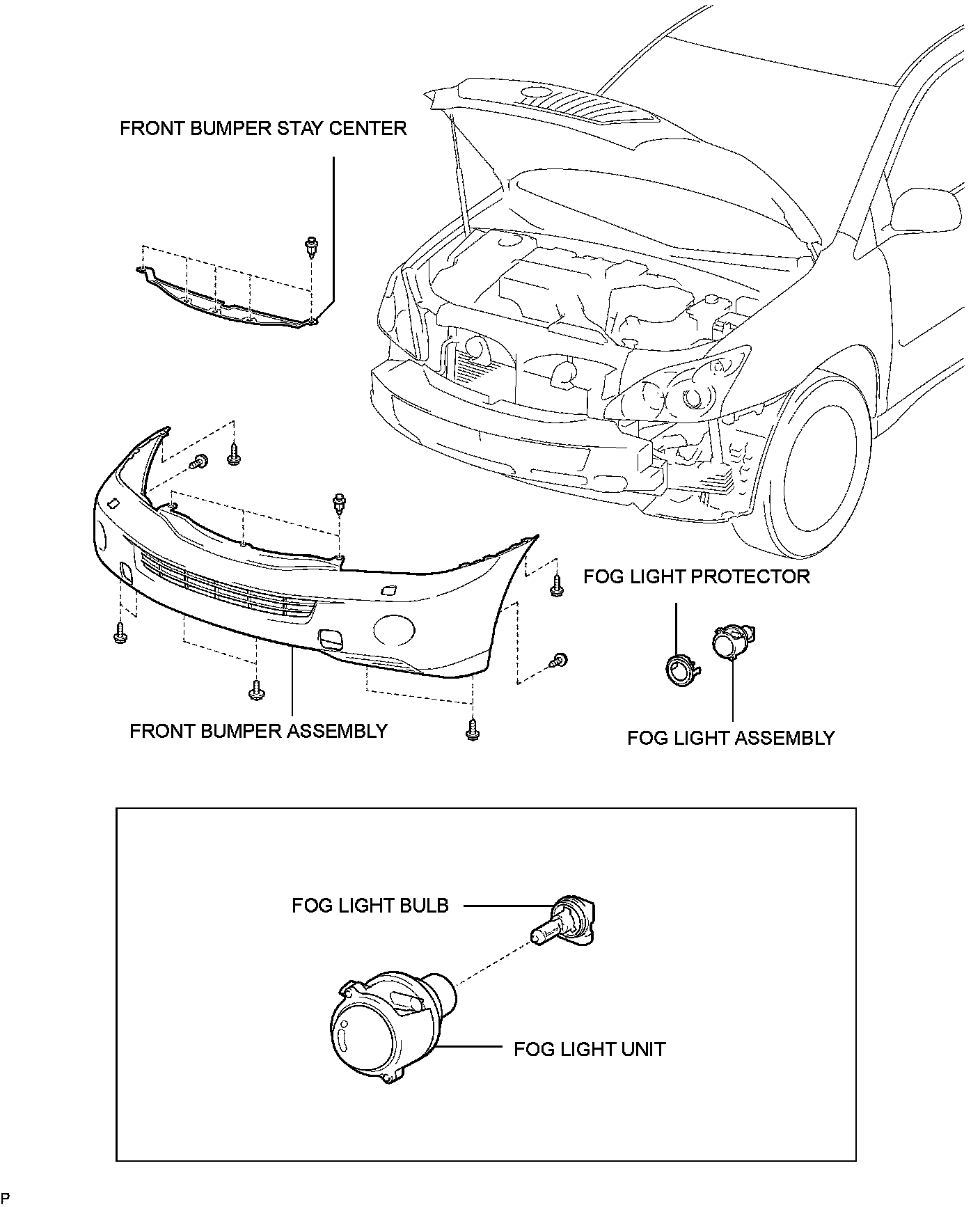 FRONT BUMPER STAY CENTER

FOG LIGHT PROTECTOR

FRONT BUMPER ASSEMBLY

FOG LIGHT ASSEMBLY

FOG LIGHT BULB

FOG LIGHT UNIT

P