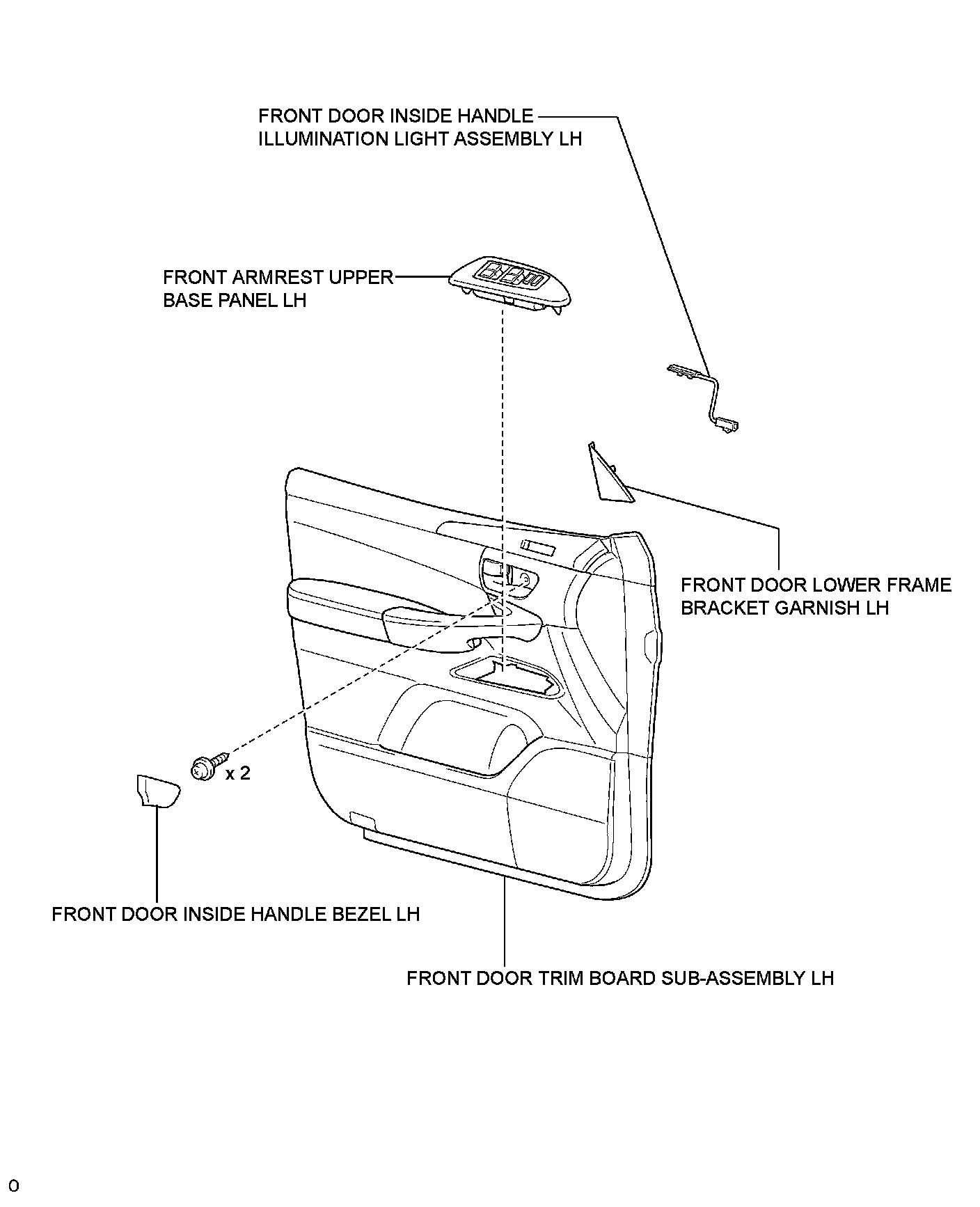 FRONT DOOR INSIDE HANDLE ILLUMINATION LIGHT ASSEMBLY LH

FRONT ARMREST UPPER BASE PANEL LH

FRONT DOOR LOWER FRAME BRACKET GARNISH LH

x 2

FRONT DOOR INSIDE HANDLE BEZEL LH

FRONT DOOR TRIM BOARD SUB-ASSEMBLY LH

O