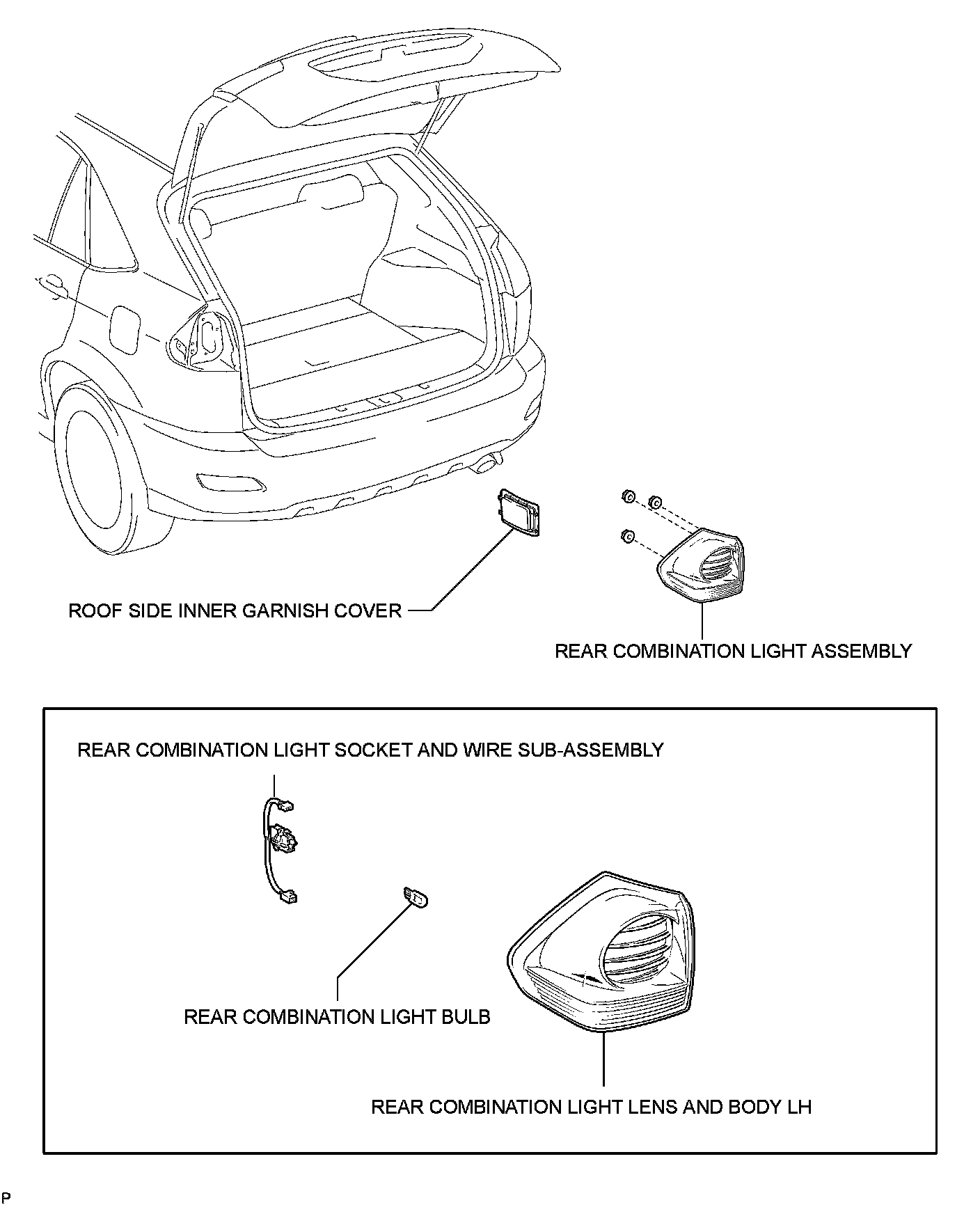 ROOF SIDE INNER GARNISH COVER

REAR COMBINATION LIGHT ASSEMBLY

REAR COMBINATION LIGHT SOCKET AND WIRE SUB-ASSEMBLY

REAR COMBINATION LIGHT BULB

REAR COMBINATION LIGHT LENS AND BODY LH

P