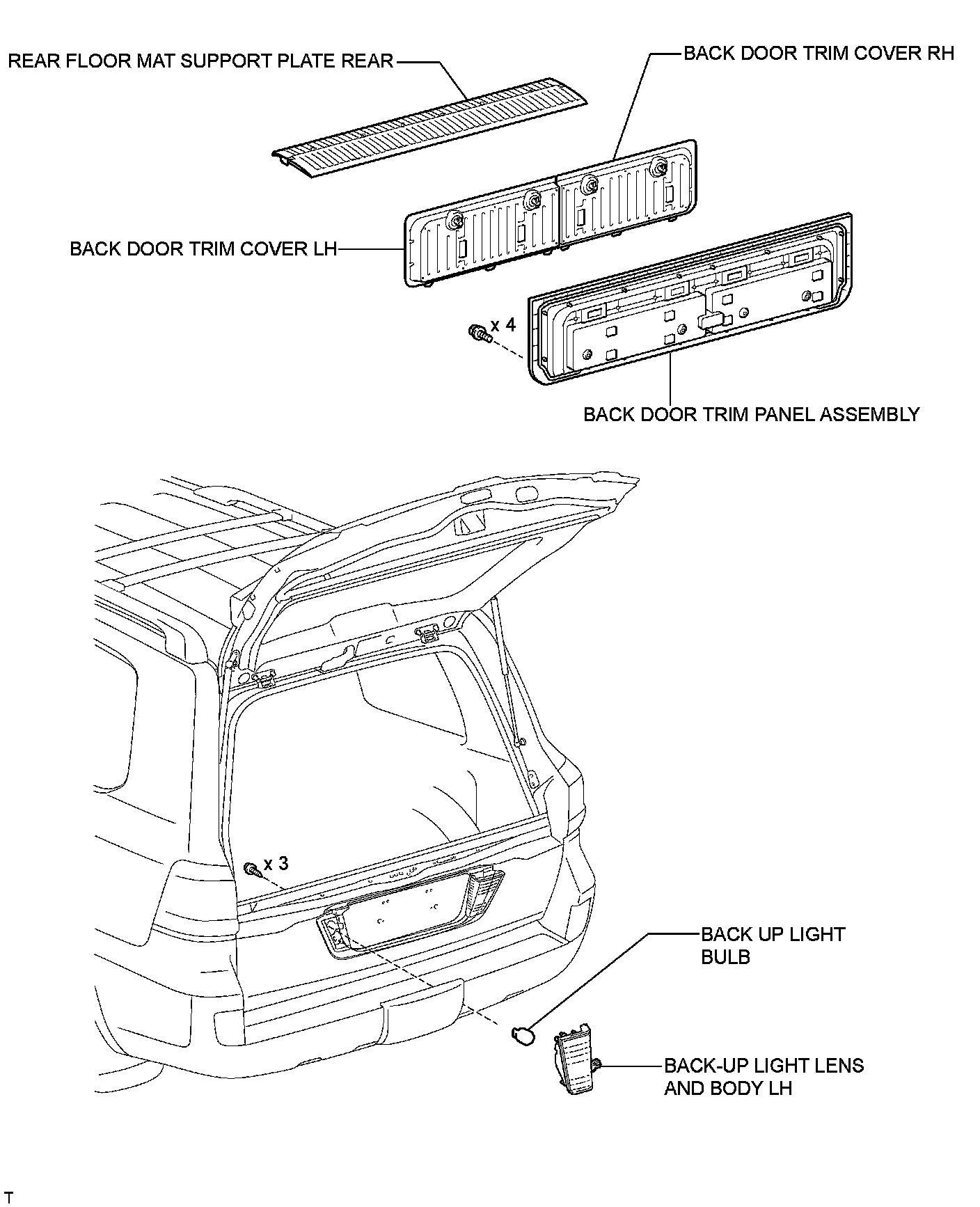 REAR FLOOR MAT SUPPORT PLATE REAR

BACK DOOR TRIM COVER RH

BACK DOOR TRIM COVER LH

x 4

BACK DOOR TRIM PANEL ASSEMBLY

x 3

BACK UP LIGHT BULB

BACK-UP LIGHT LENS AND BODY LH

T