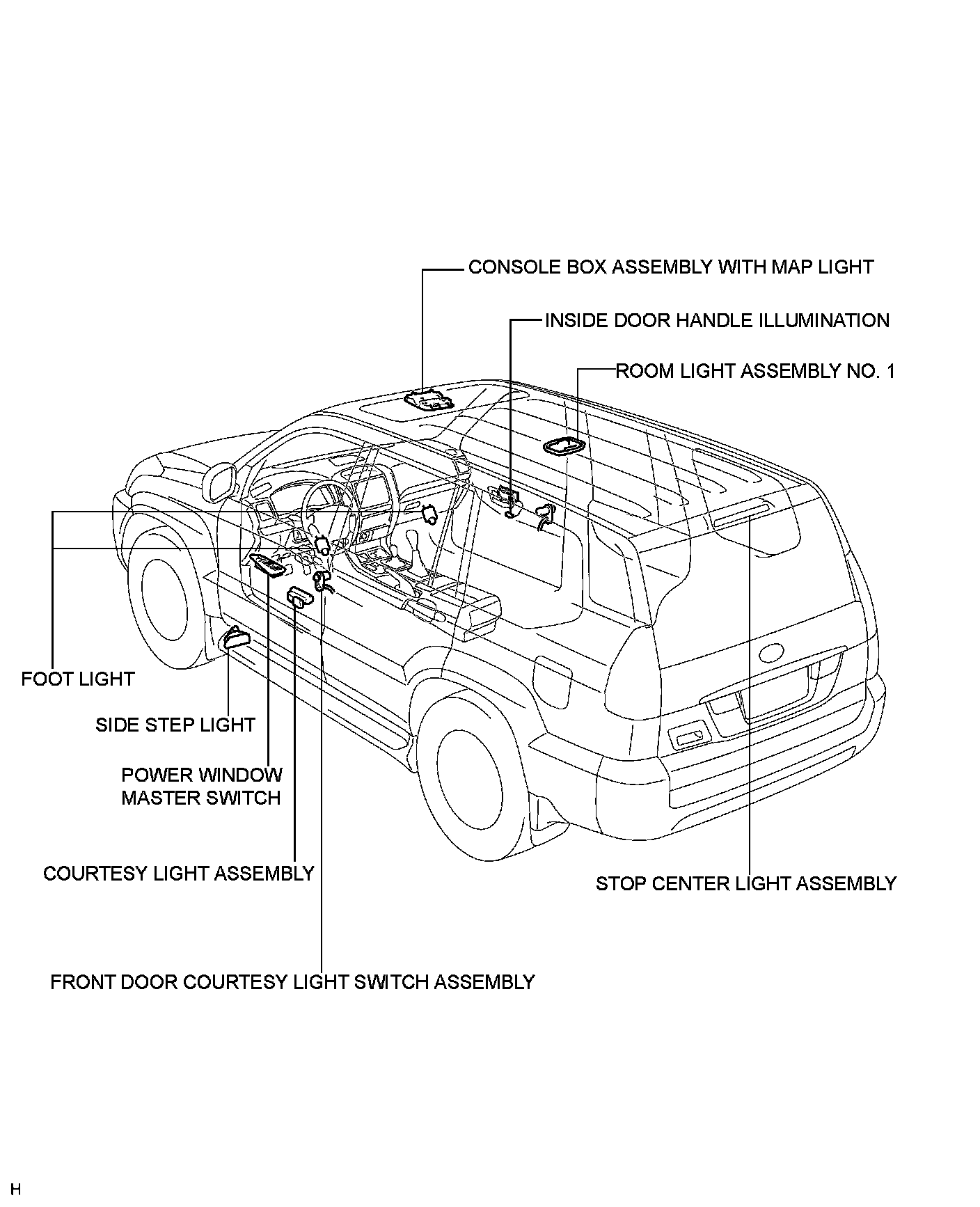 CONSOLE BOX ASSEMBLY WITH MAP LIGHT

INSIDE DOOR HANDLE ILLUMINATION

ROOM LIGHT ASSEMBLY NO. 1

FOOT LIGHT

SIDE STEP LIGHT

POWER WINDOW MASTER SWITCH

COURTESY LIGHT ASSEMBLY

STOP CENTER LIGHT ASSEMBLY

FRONT DOOR COURTESY LIGHT SWITCH ASSEMBLY

H