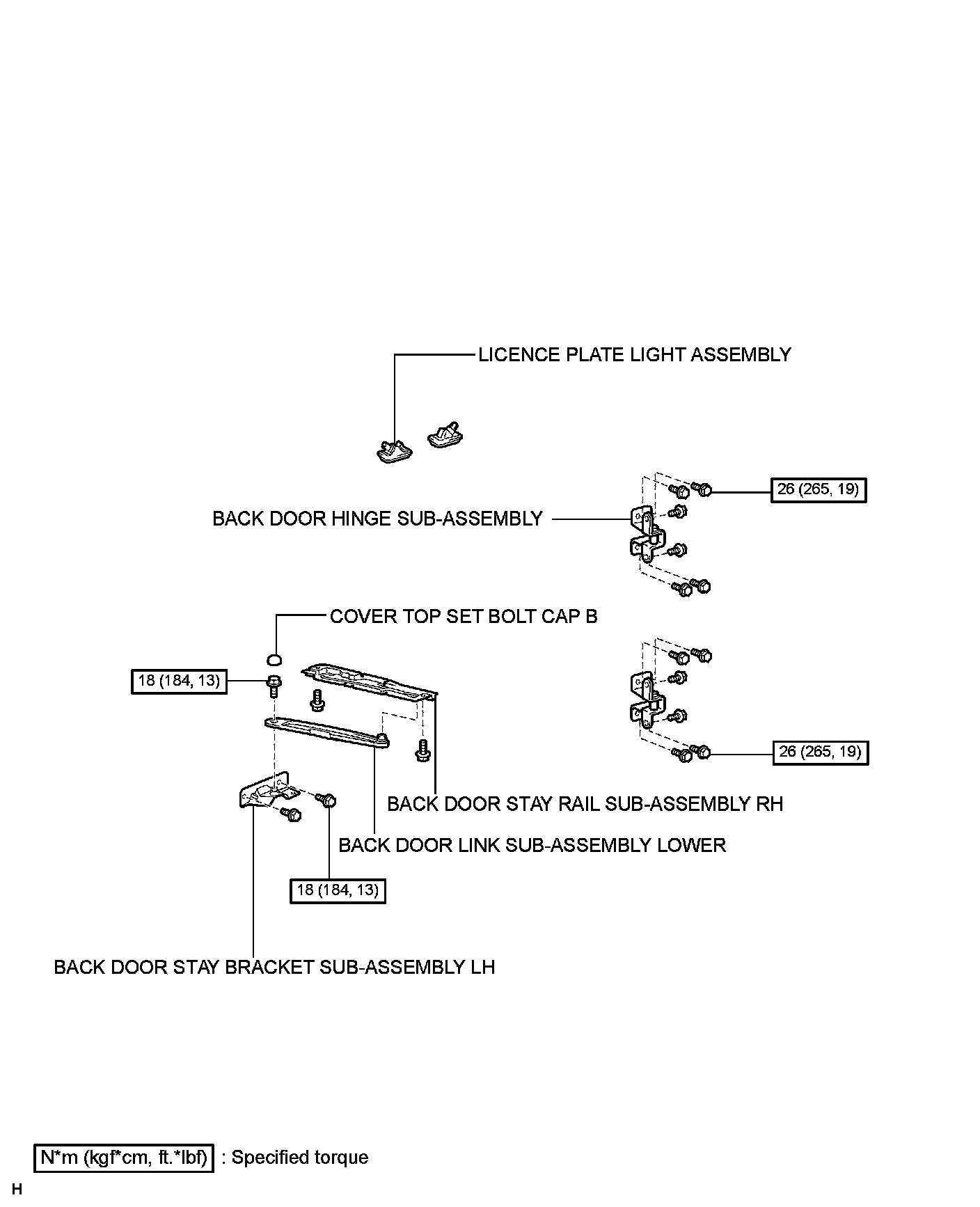 LICENCE PLATE LIGHT ASSEMBLY

26 (265, 19)

BACK DOOR HINGE SUB-ASSEMBLY

COVER TOP SET BOLT CAP B

18 (184, 13)

26 (265, 19)

BACK DOOR STAY RAIL SUB-ASSEMBLY RH

BACK DOOR LINK SUB-ASSEMBLY LOWER

18 (184, 13)

BACK DOOR STAY BRACKET SUB-ASSEMBLY LH

N*m (kgf*cm, ft.*lbf) : Specified torque

H