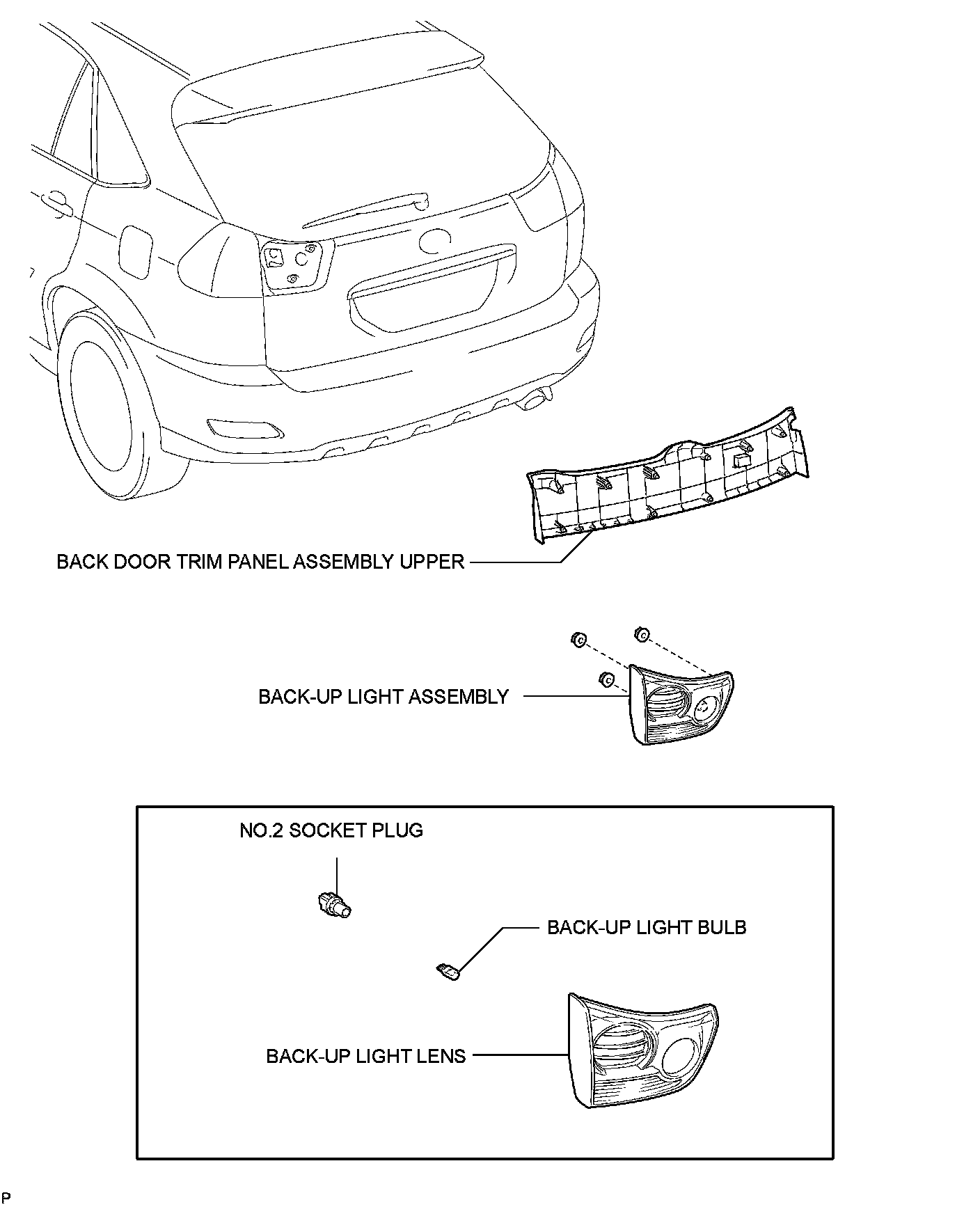 BACK DOOR TRIM PANEL ASSEMBLY UPPER

BACK-UP LIGHT ASSEMBLY

NO.2 SOCKET PLUG

BACK-UP LIGHT BULB

BACK-UP LIGHT LENS

P