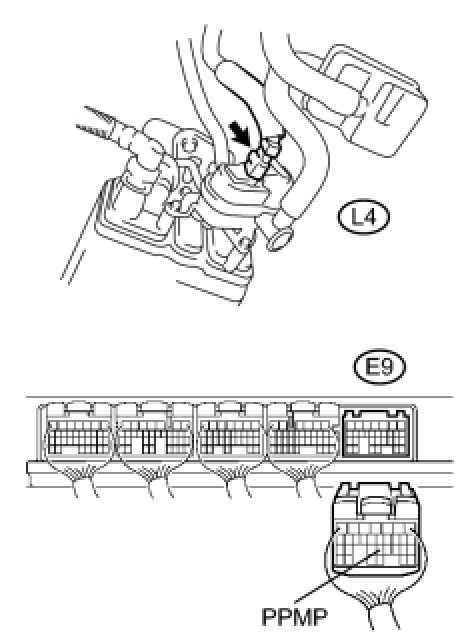 L4

E9

PPMP