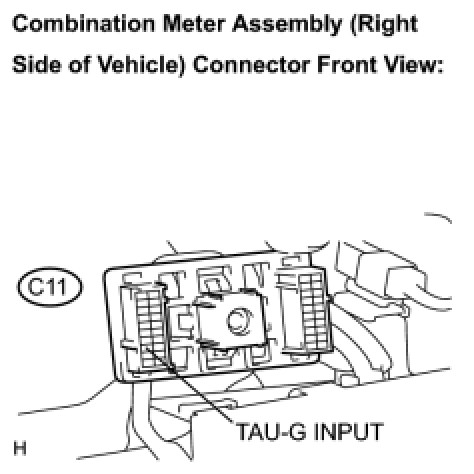 Combination Meter Assembly (Right Side of Vehicle) Connector Front View:

C11

TAU-G INPUT

H