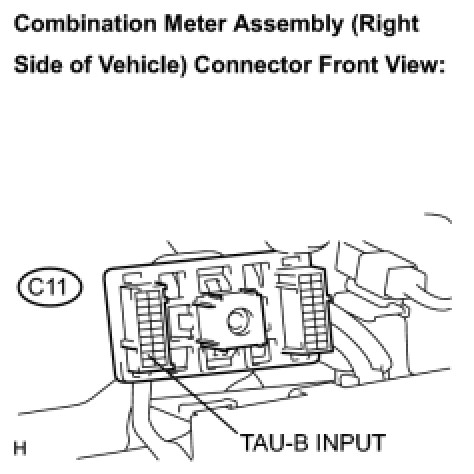 Combination Meter Assembly (Right Side of Vehicle) Connector Front View:

C11

TAU-B INPUT

H