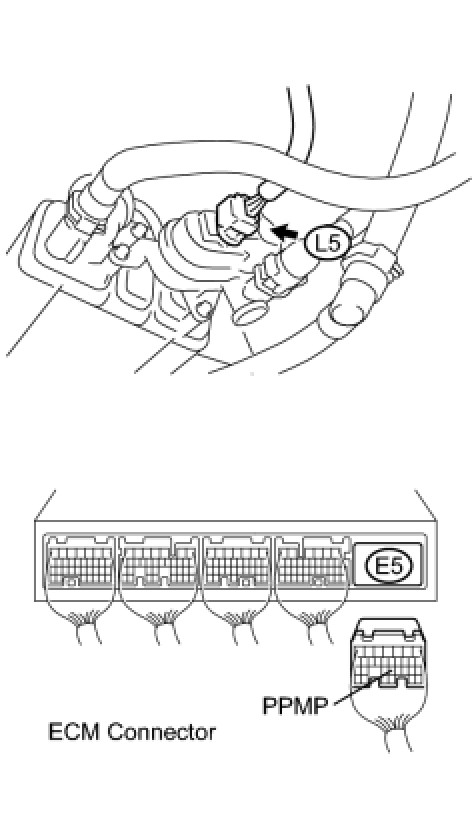 L5

E5

PPMP

ECM Connector