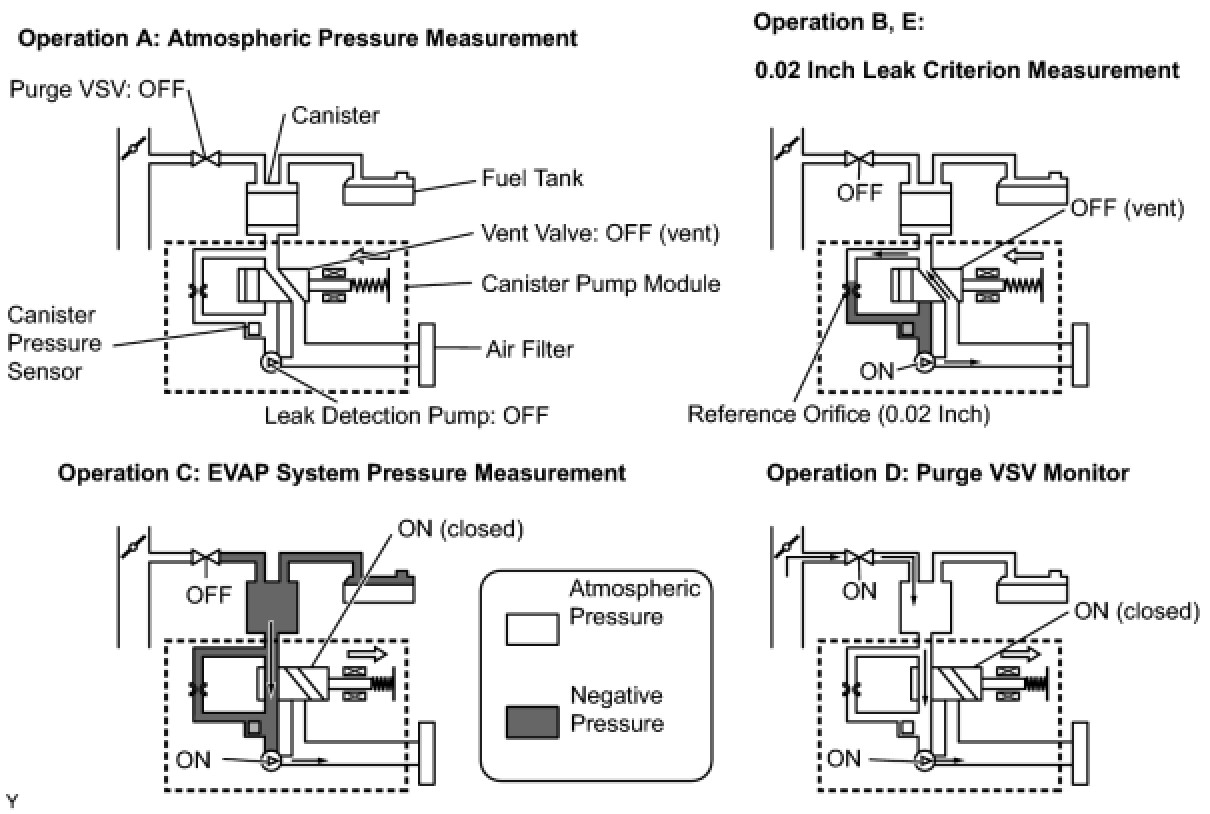 Operation A: Atmospheric Pressure Measurement

Purge VSV: OFF

Canister

Fuel Tank

Vent Valve: OFF (vent)

Canister Pump Module

Canister Pressure Sensor

Air Filter

Leak Detection Pump: OFF

Operation B, E:

0.02 Inch Leak Criterion Measurement

OFF

OFF (vent)

ON

Reference Orifice (0.02 Inch)

Operation C: EVAP System Pressure Measurement

ON (closed)

OFF

ON

Atmospheric Pressure

Negative Pressure

Operation D: Purge VSV Monitor

ON

ON (closed)

ON

Y