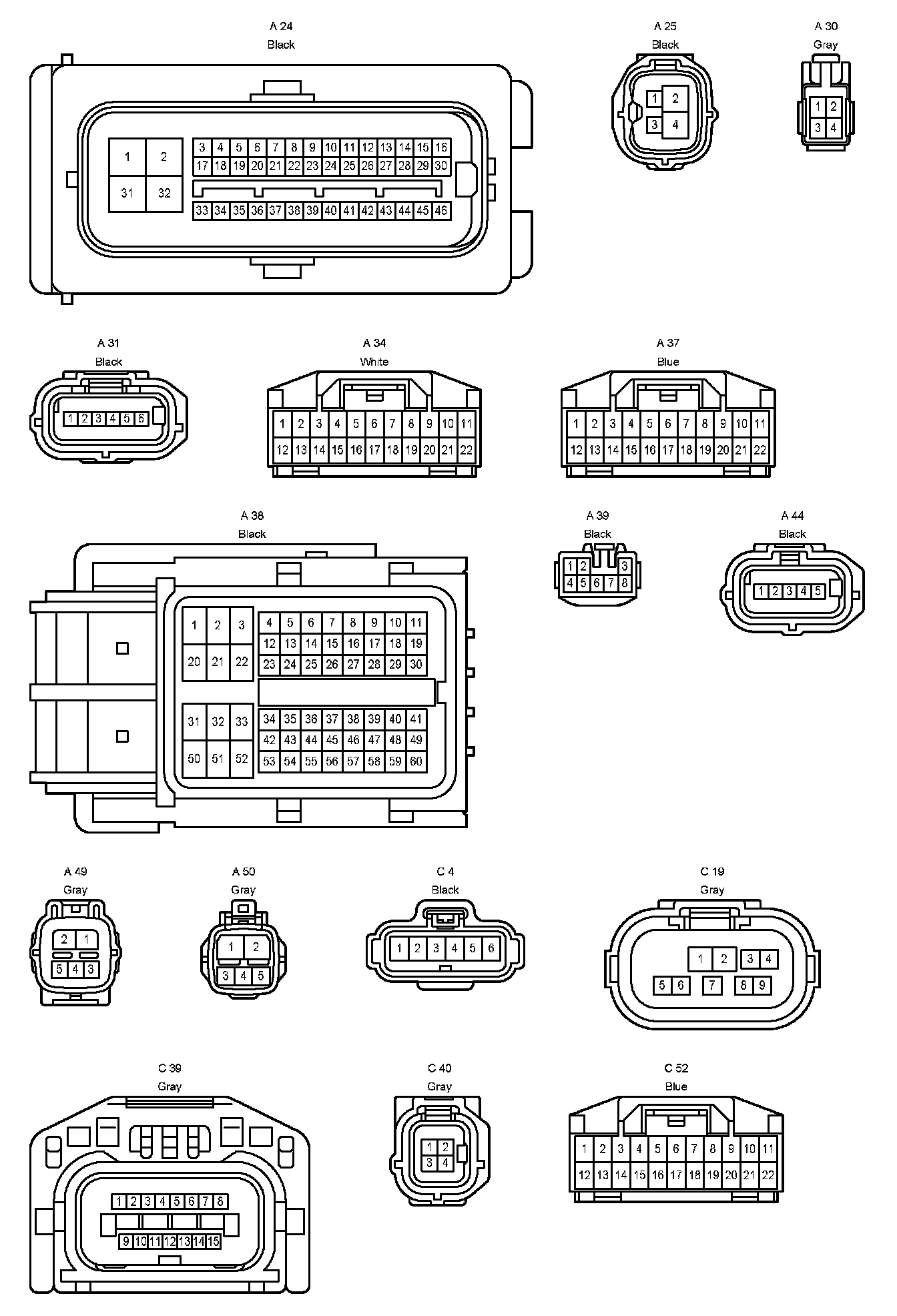 A 24
Black

1 2 31 32
3 4 5 6 7 8 9 10 11 12 13 14 15 16
17 18 19 20 21 22 23 24 25 26 27 28 29 30
33 34 35 36 37 38 39 40 41 42 43 44 45 46

A 25
Black

1 2 3 4

A 30
Gray

1 2 3 4

A 31
Black

1 2 3 4 5 6

A 34
White

1 2 3 4 5 6 7 8 9 10 11
12 13 14 15 16 17 18 19 20 21 22

A 37
Blue

1 2 3 4 5 6 7 8 9 10 11
12 13 14 15 16 17 18 19 20 21 22

A 38
Black

1 2 3 20 21 22
4 5 6 7 8 9 10 11
12 13 14 15 16 17 18 19
23 24 25 26 27 28 29 30
31 32 33 50 51 52
34 35 36 37 38 39 40 41
42 43 44 45 46 47 48 49
53 54 55 56 57 58 59 60

A 39
Black

1 2 3
4 5 6 7 8

A 44
Black

1 2 3 4 5

A 49
Gray

2 1
5 4 3

A 50
Gray

1 2
3 4 5

C 4
Black

1 2 3 4 5 6

C 19
Gray

1 2 3 4
5 6 7 8 9

C 39
Gray

1 2 3 4 5 6 7 8
9 10 11 12 13 14 15

C 40
Gray

1 2 3 4

C 52
Blue

1 2 3 4 5 6 7 8 9 10 11
12 13 14 15 16 17 18 19 20 21 22