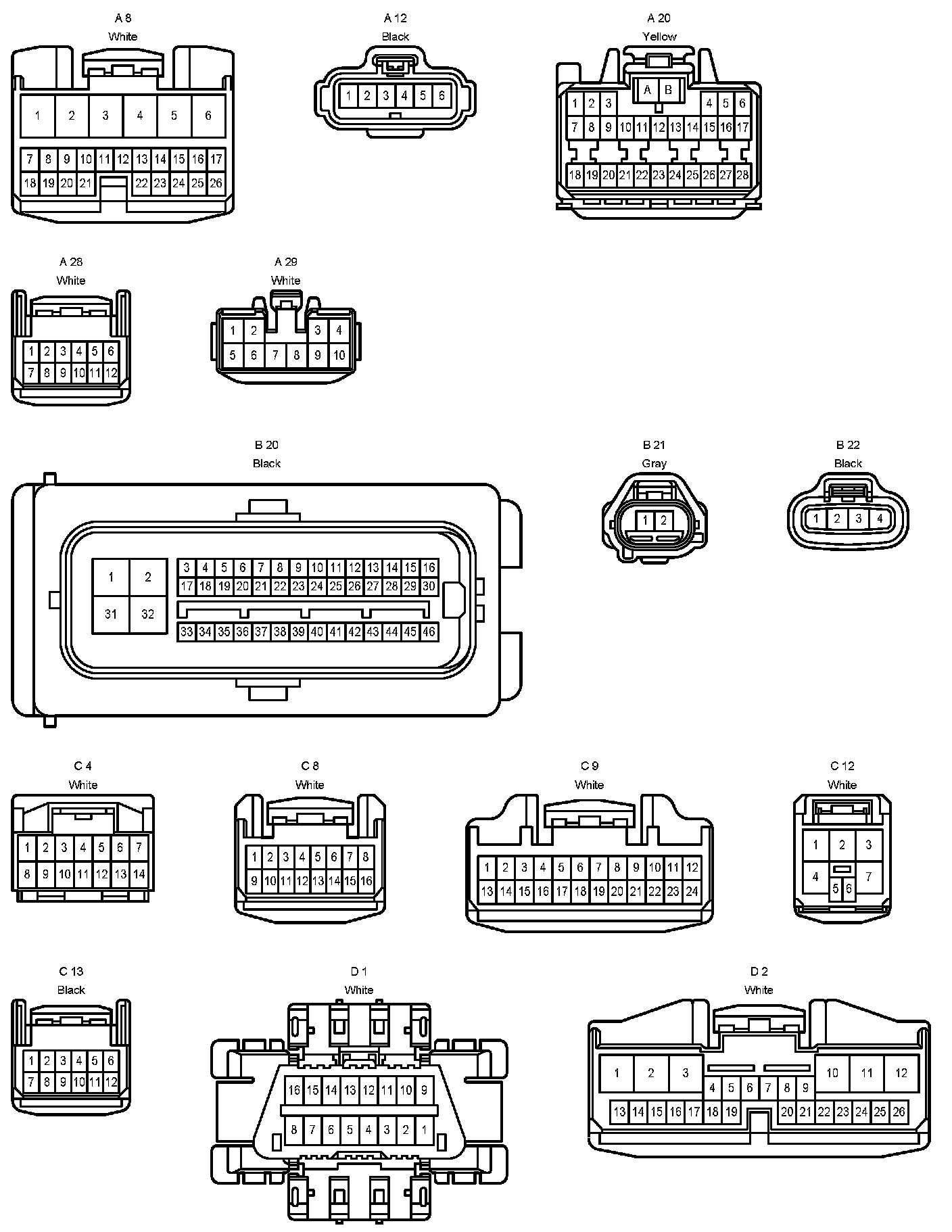 A 8
White
1 2 3 4 5 6
7 8 9 10 11 12 13 14 15 16 17
18 19 20 21 22 23 24 25 26

A 12
Black
1 2 3 4 5 6

A 20
Yellow
A B
1 2 3 4 5 6
7 8 9 10 11 12 13 14 15 16 17
18 19 20 21 22 23 24 25 26 27 28

A 28
White
1 2 3 4 5 6
7 8 9 10 11 12

A 29
White
1 2 3 4
5 6 7 8 9 10

B 20
Black
1 2
31 32
3 4 5 6 7 8 9 10 11 12 13 14 15 16
17 18 19 20 21 22 23 24 25 26 27 28 29 30
33 34 35 36 37 38 39 40 41 42 43 44 45 46

B 21
Gray
1 2

B 22
Black
1 2 3 4

C 4
White
1 2 3 4 5 6 7
8 9 10 11 12 13 14

C 8
White
1 2 3 4 5 6 7 8
9 10 11 12 13 14 15 16

C 9
White
1 2 3 4 5 6 7 8 9 10 11 12
13 14 15 16 17 18 19 20 21 22 23 24

C 12
White
1 2 3
4 5 6 7

C 13
Black
1 2 3 4 5 6
7 8 9 10 11 12

D 1
White
16 15 14 13 12 11 10 9
8 7 6 5 4 3 2 1

D 2
White
1 2 3 10 11 12
4 5 6 7 8 9
13 14 15 16 17 18 19 20 21 22 23 24 25 26